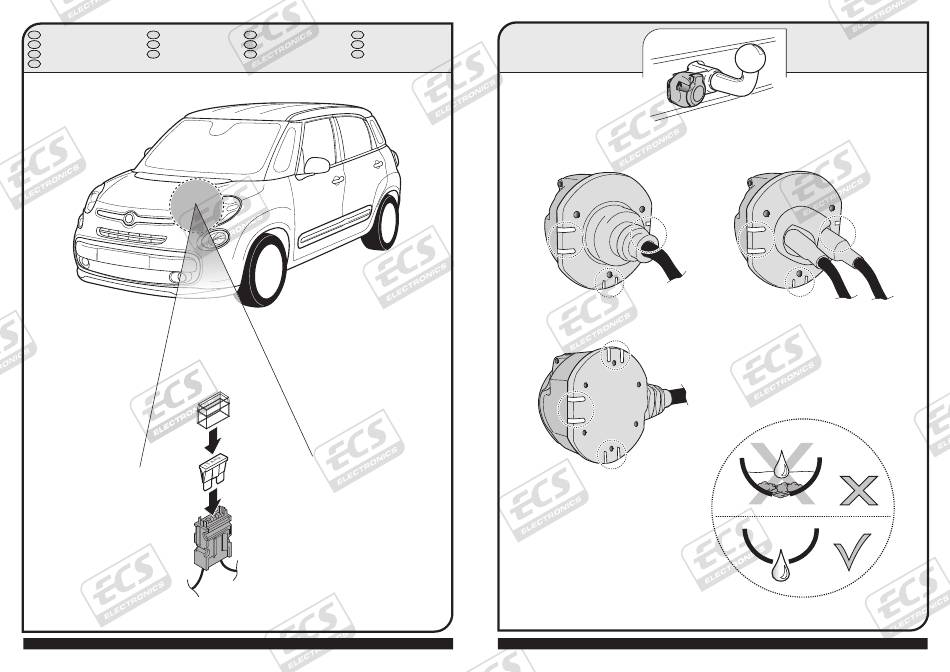 ECS ELECTRONICS