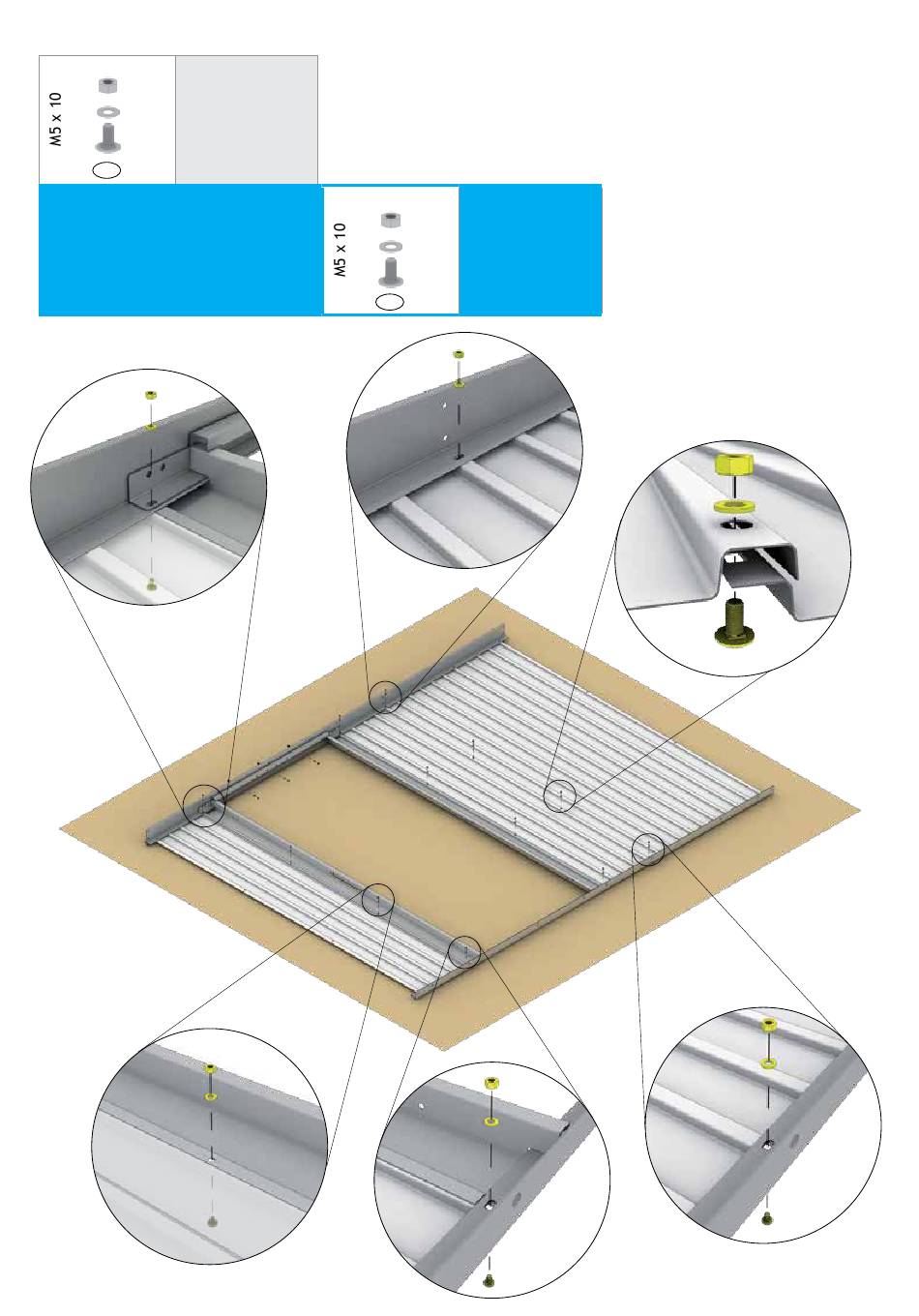 M5 x 10

M5 x 10