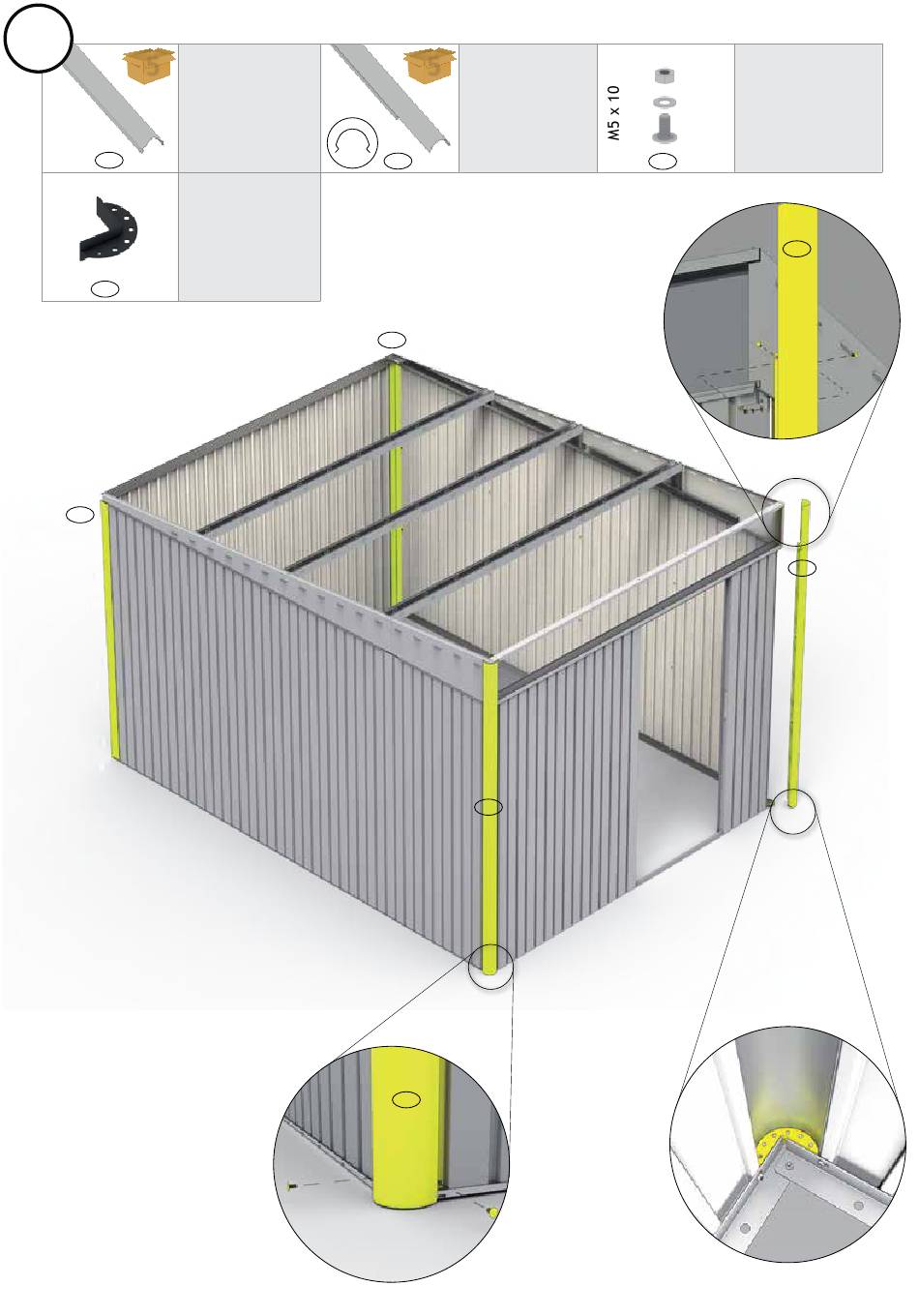 5

5

M5 x 10