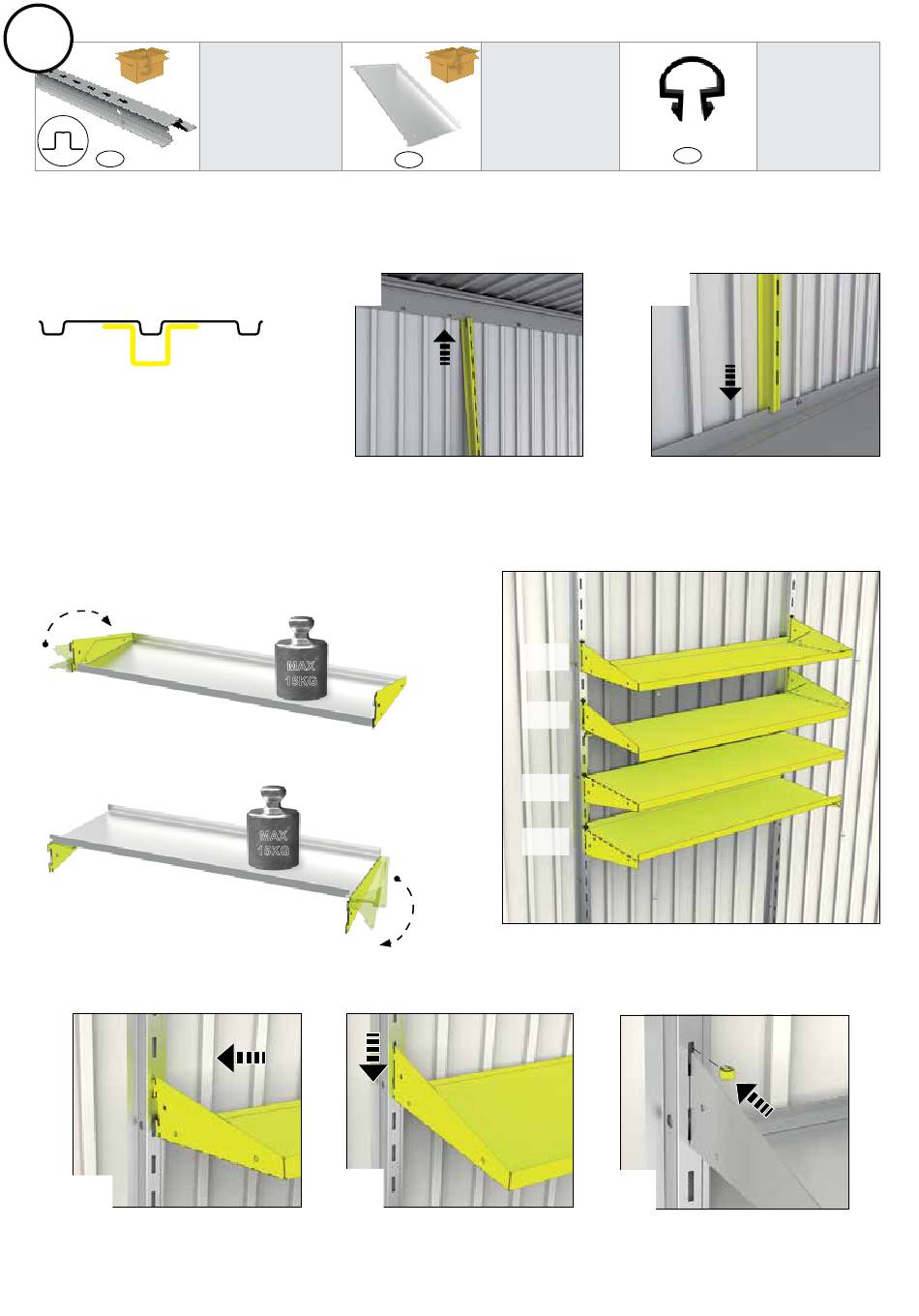 MAX
15KG

MAX
15KG