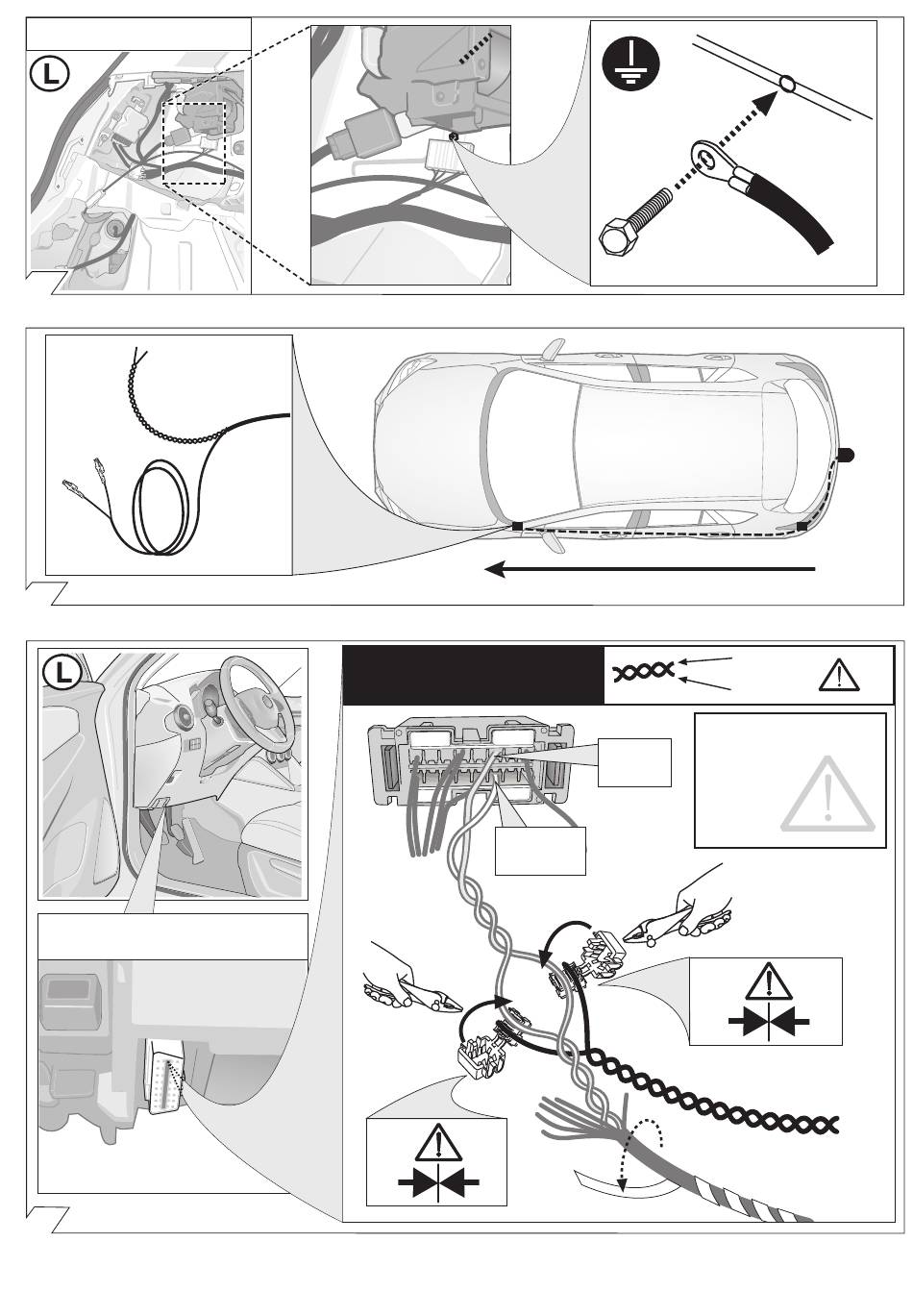 L

L