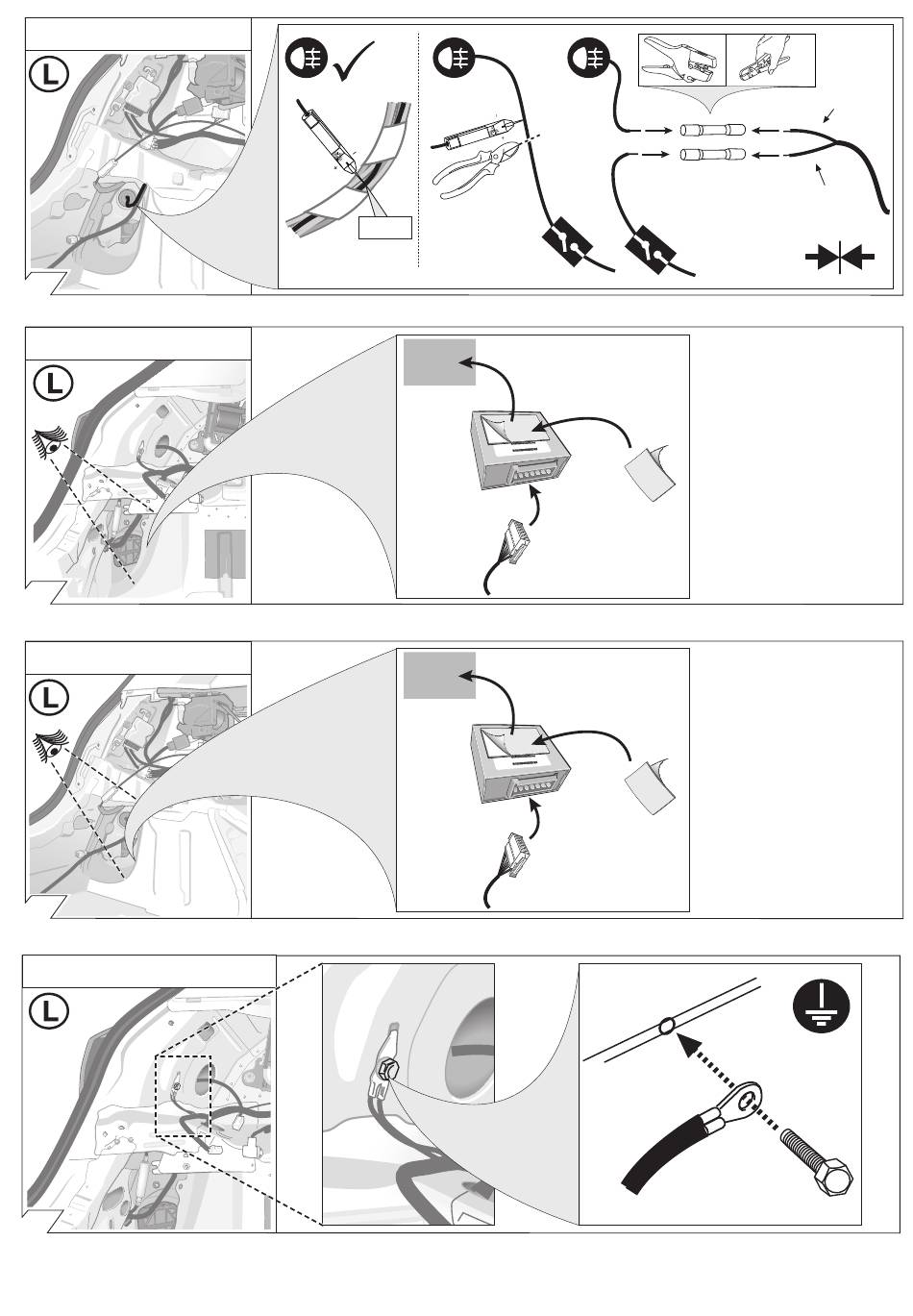 L

L

L

L