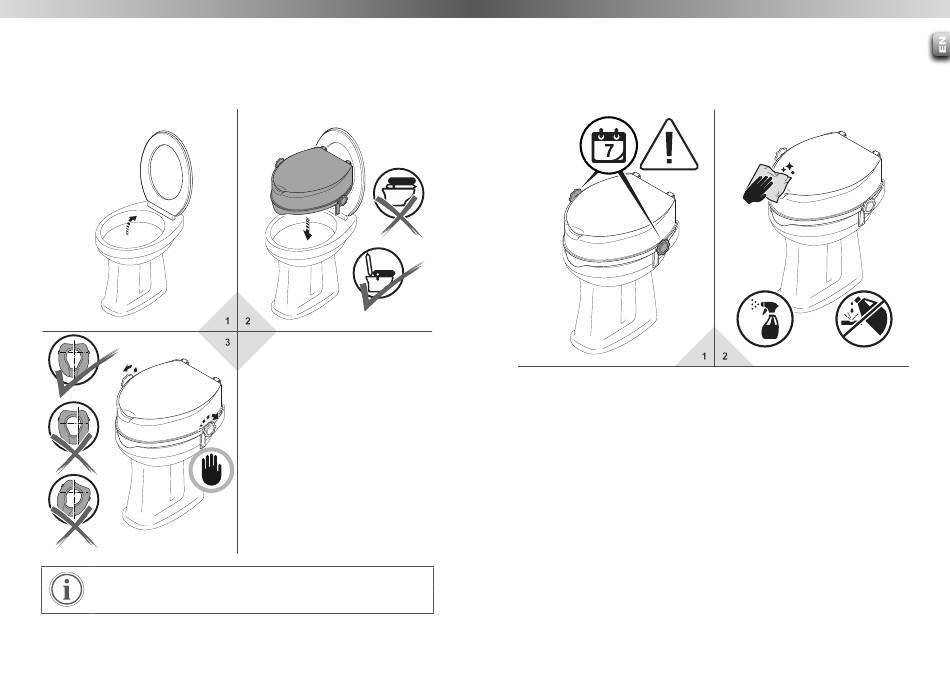 EN

1 2
3

7

1 2