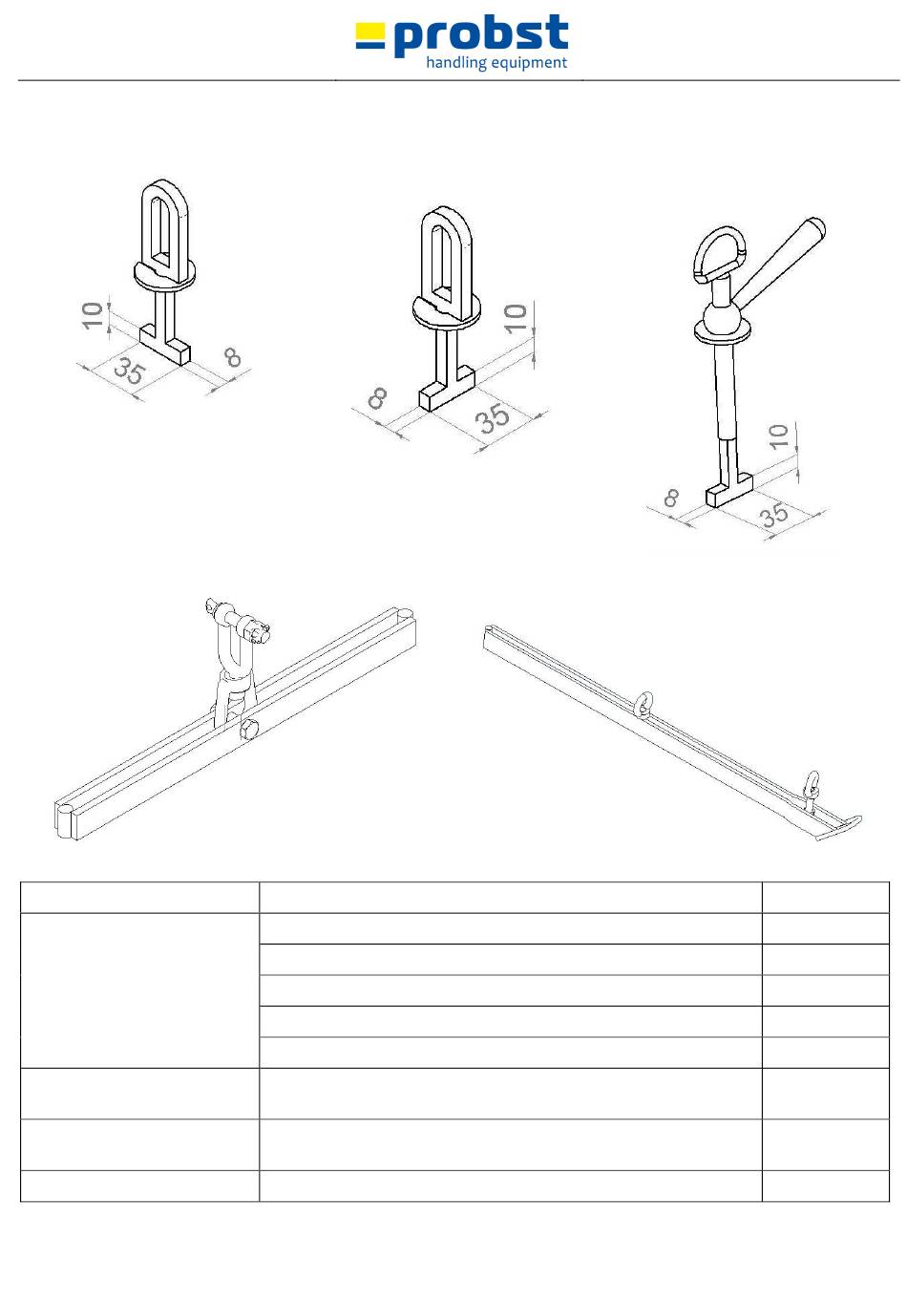 probst
handling equipment

10
35
8

10
8
35

10
8
35