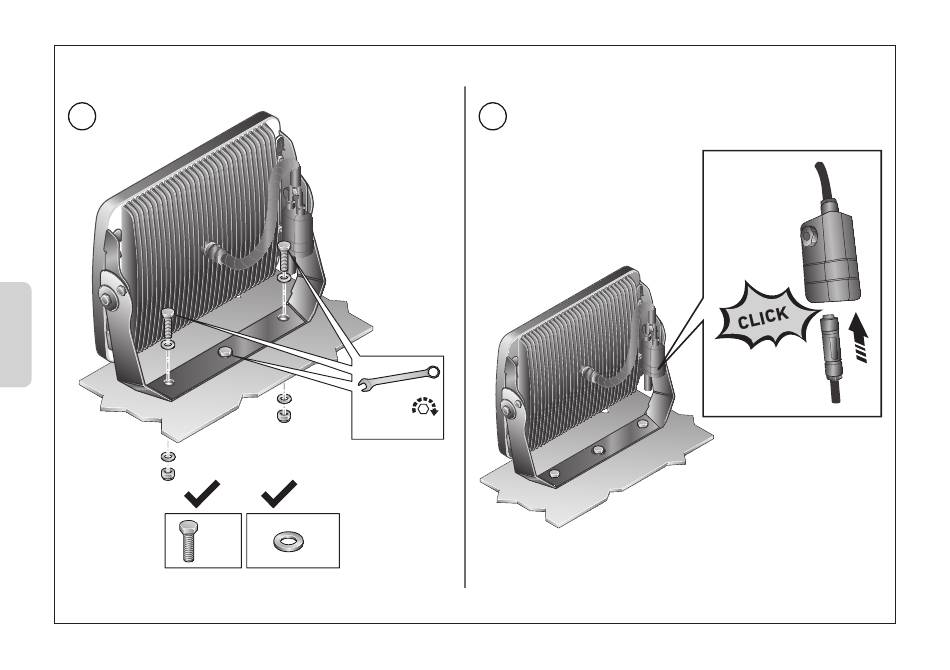 CLICK