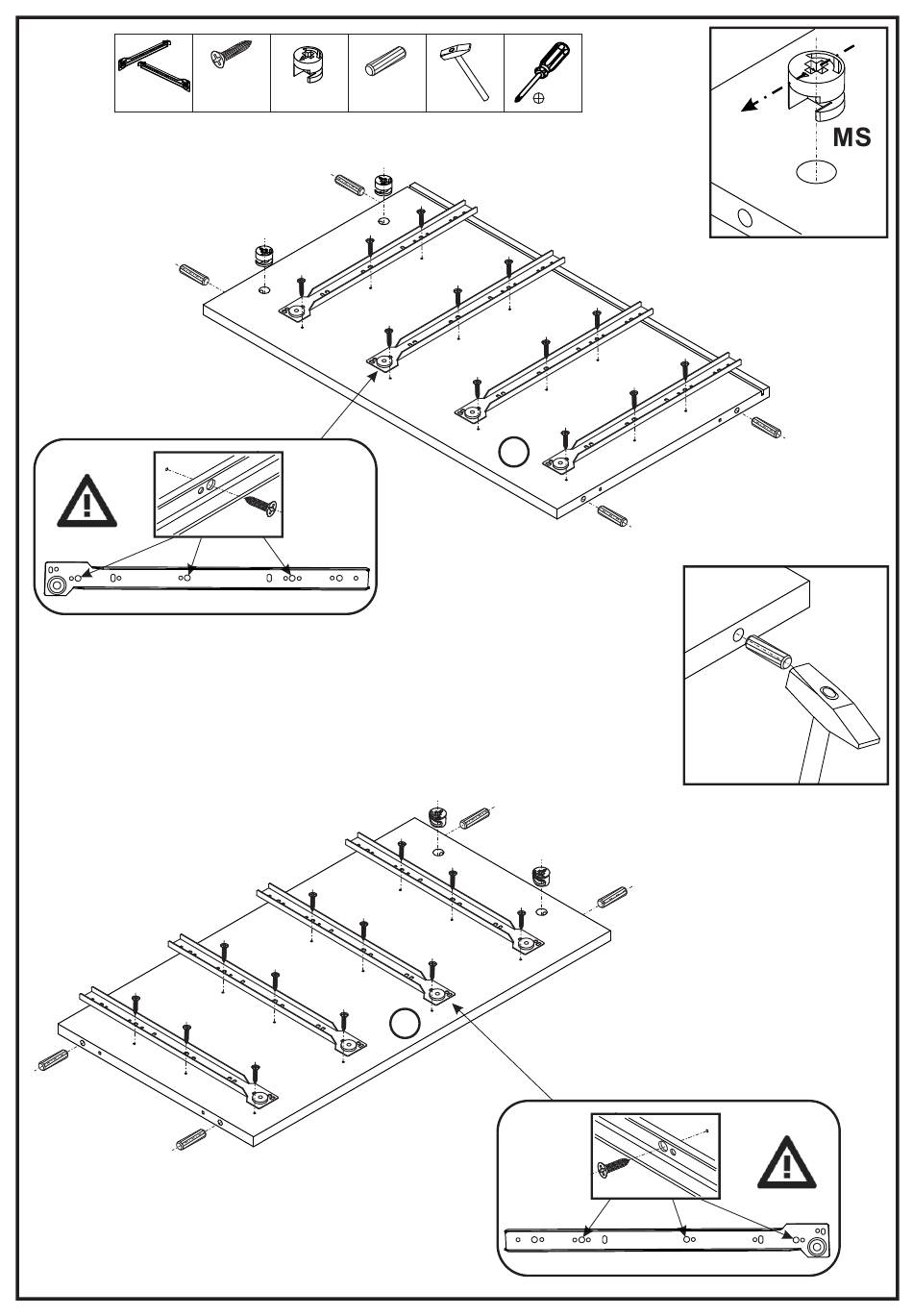 MS