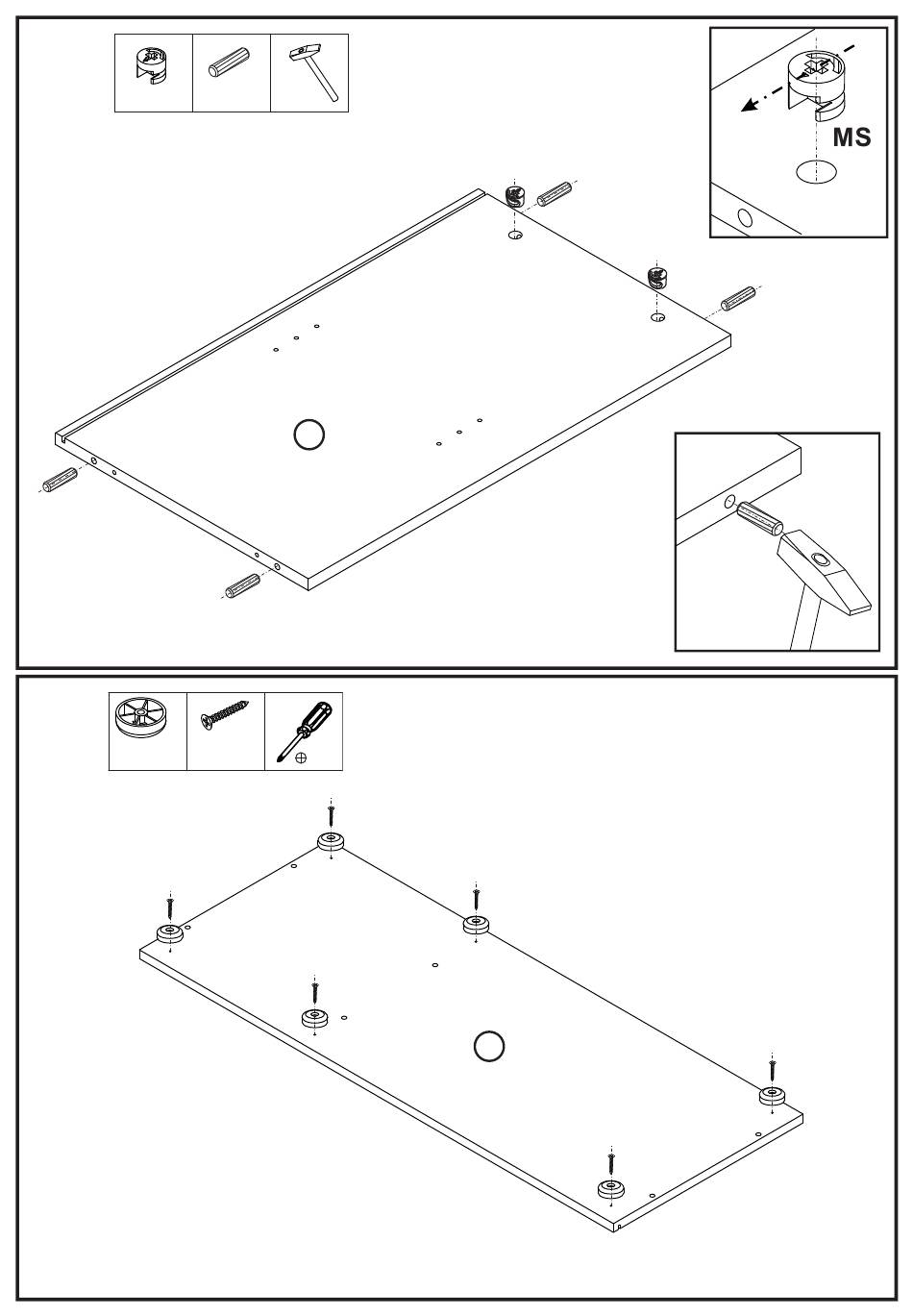 MS