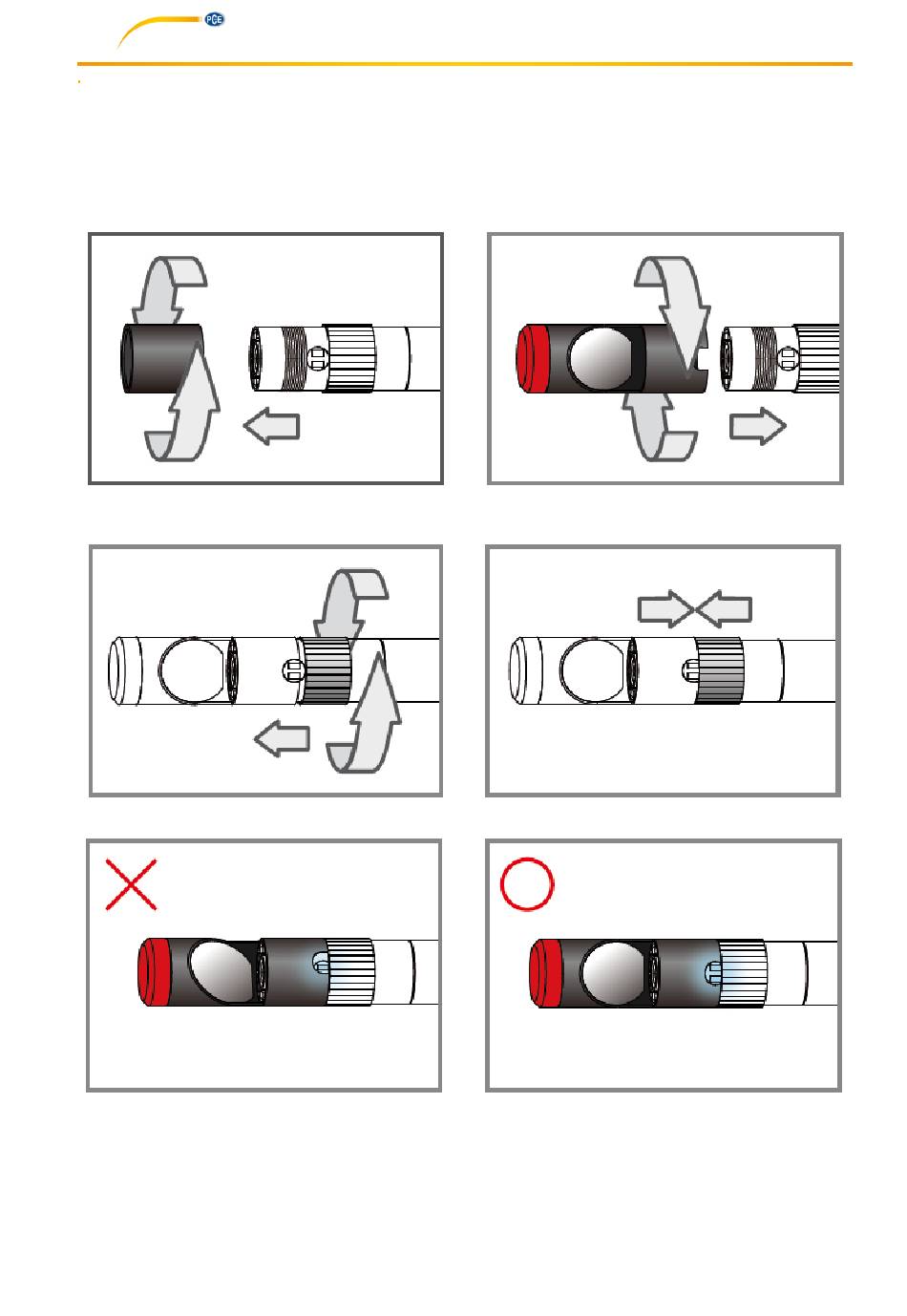 PCE