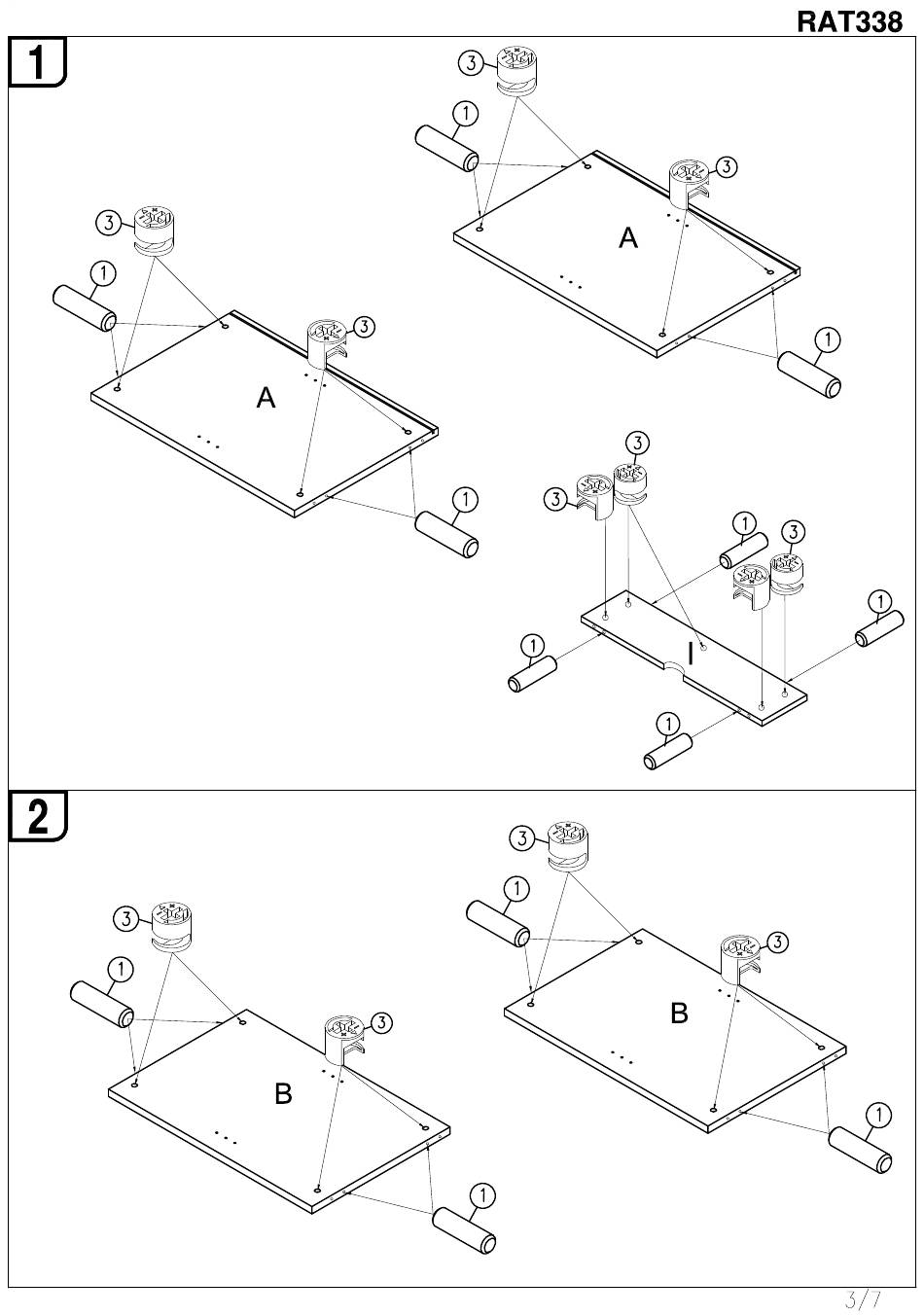 RAT338

1

3
1
3
A
1
3
1
3
A
1
3
3
1
3
1
1
I
1

2

3
1
3
B
1
3
1
3
B
1

3/7