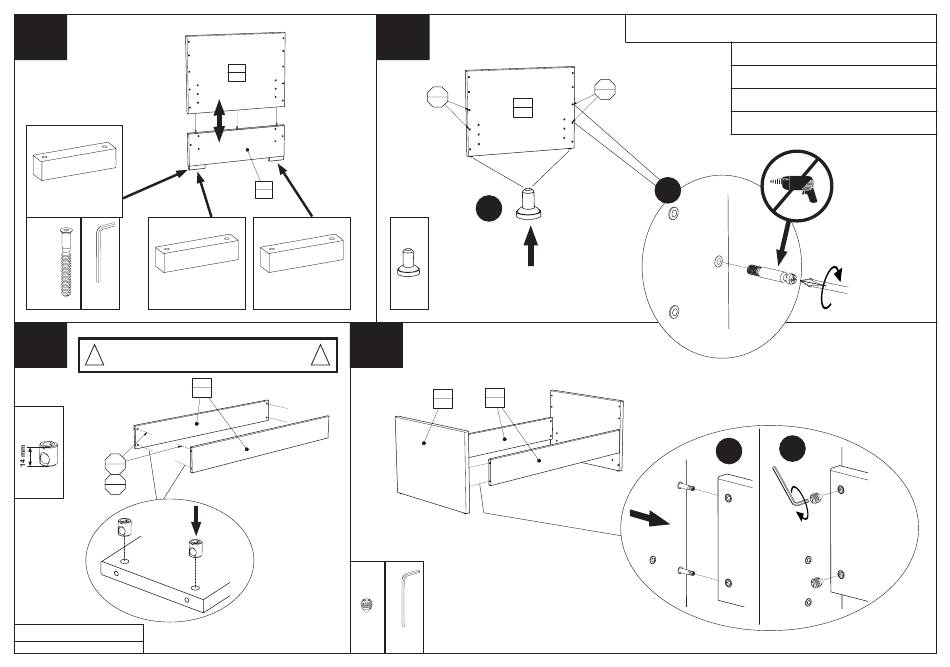 14 mm