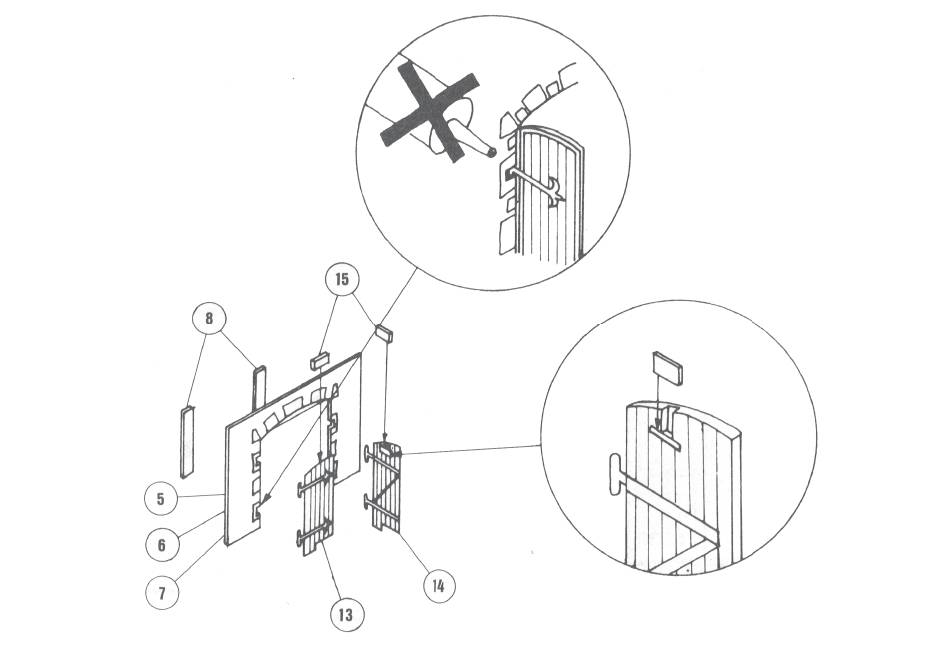 15
8
5
6
7
13
14