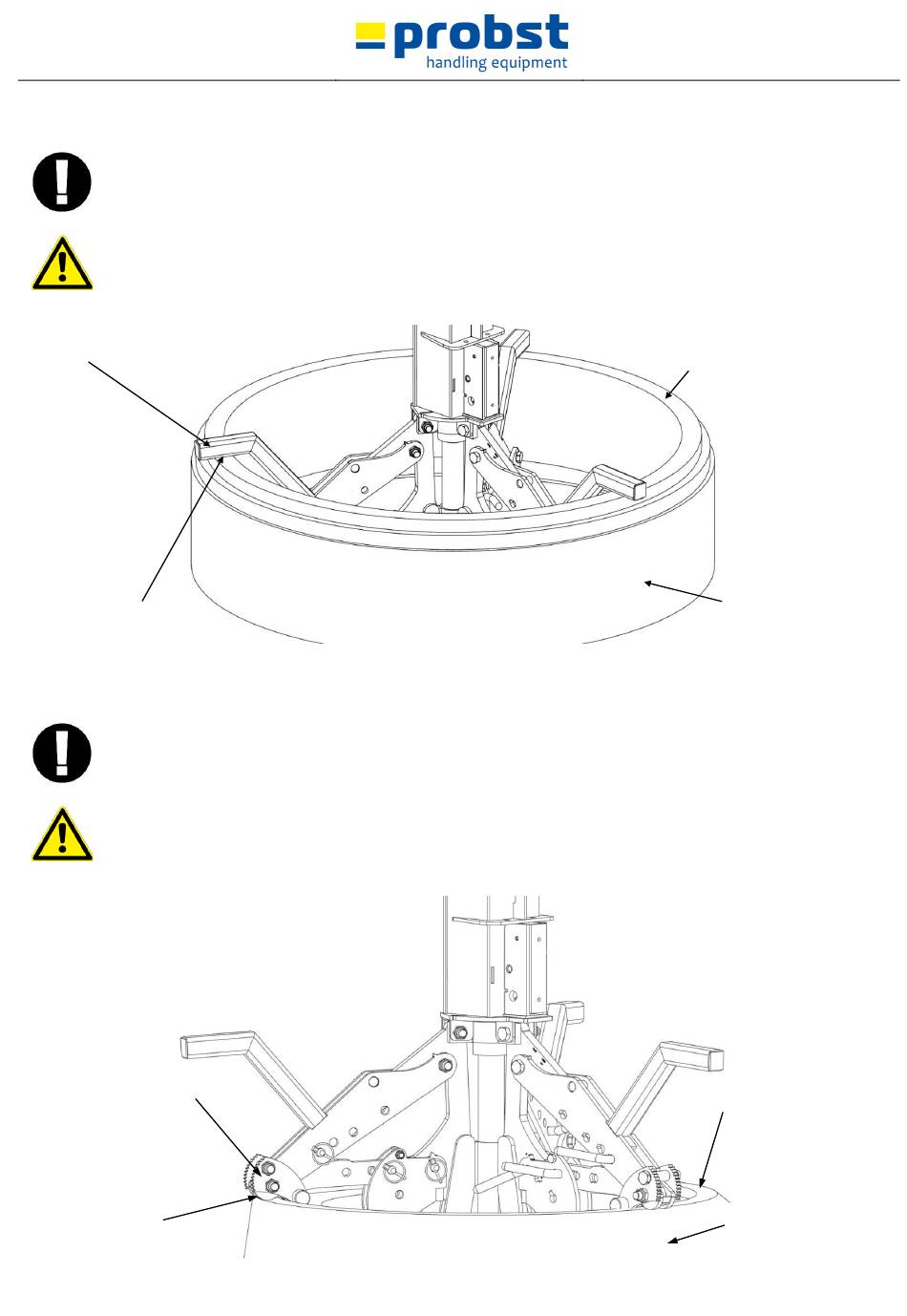 probst
handling equipment