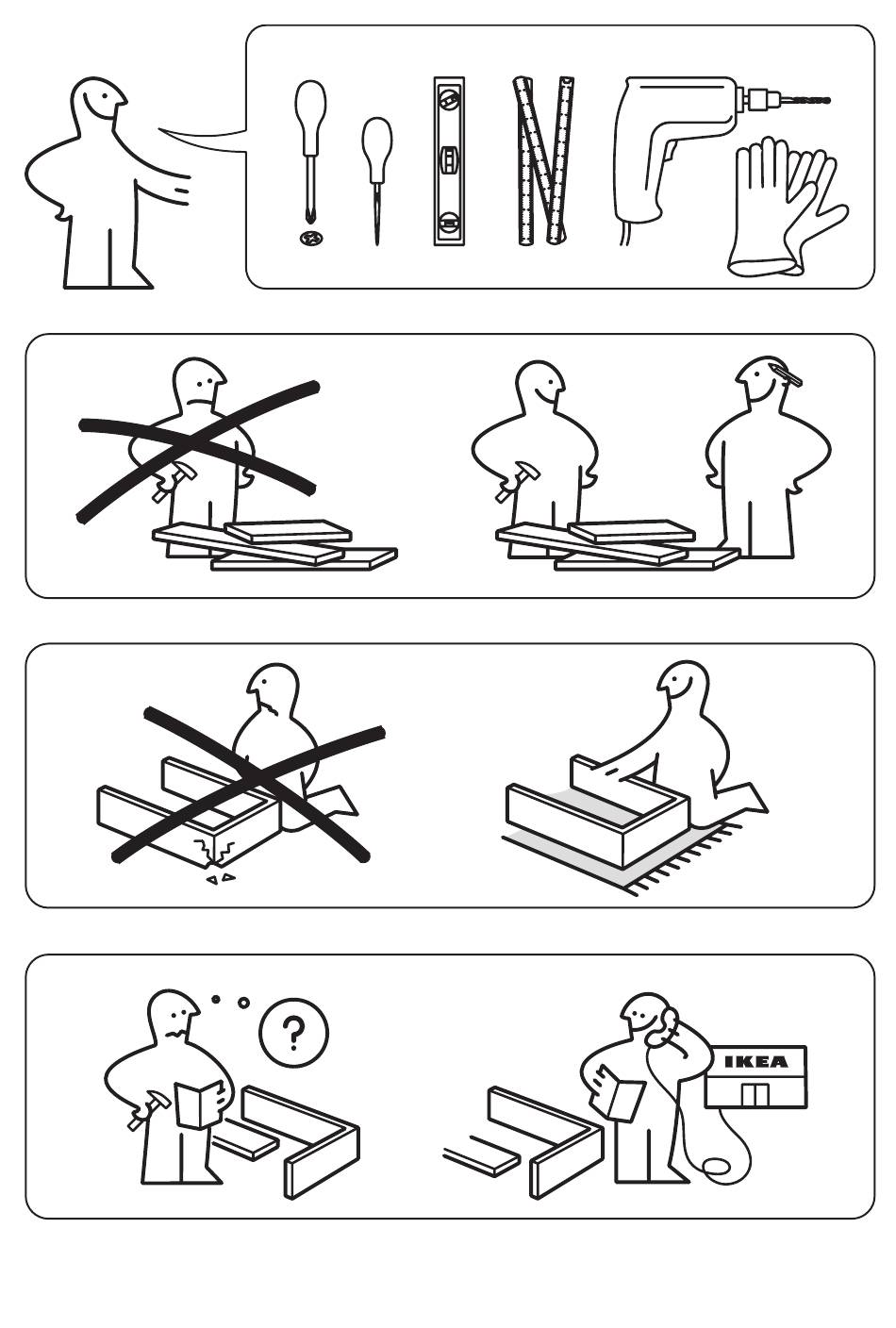 ?

IKEA