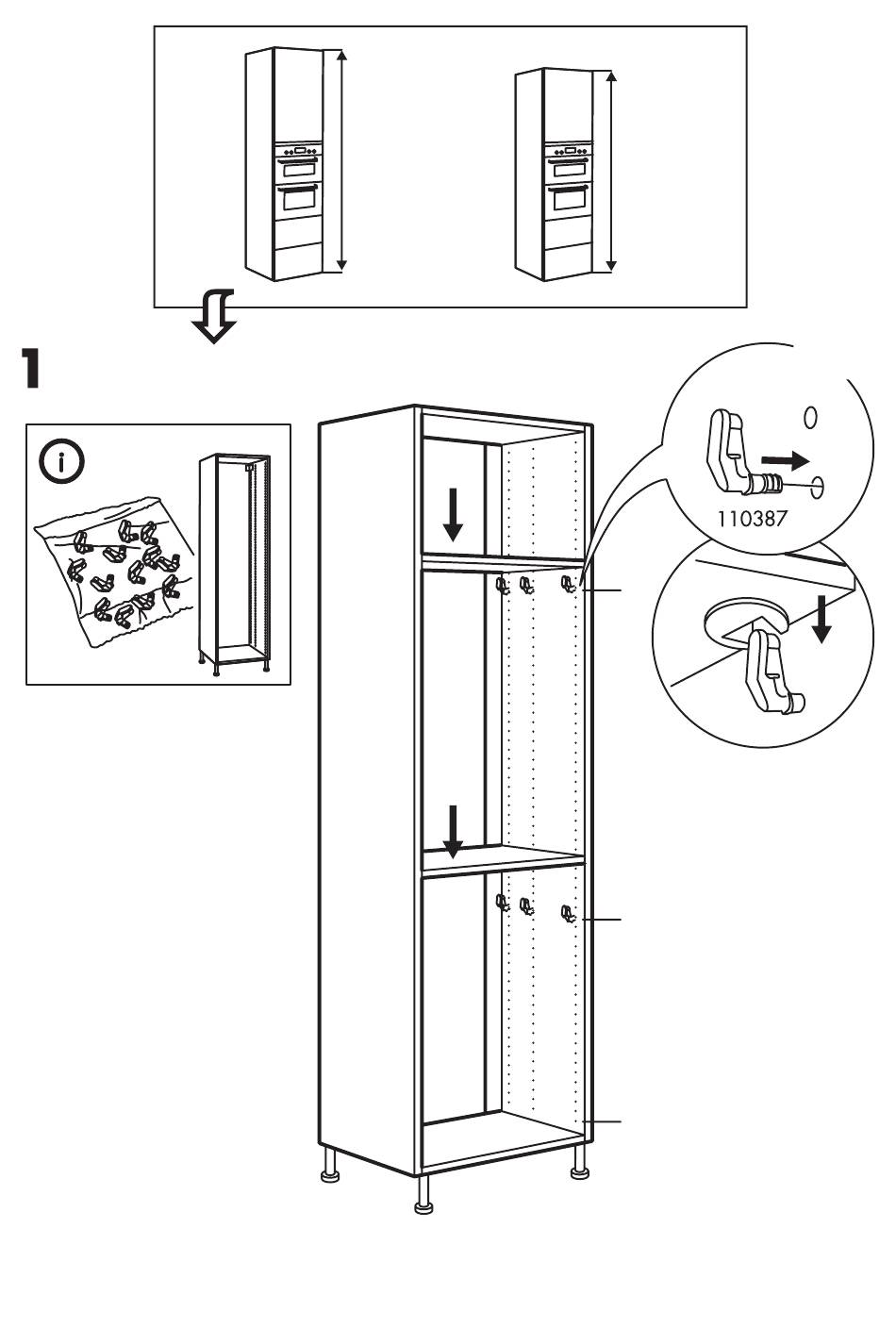 1

i

110387