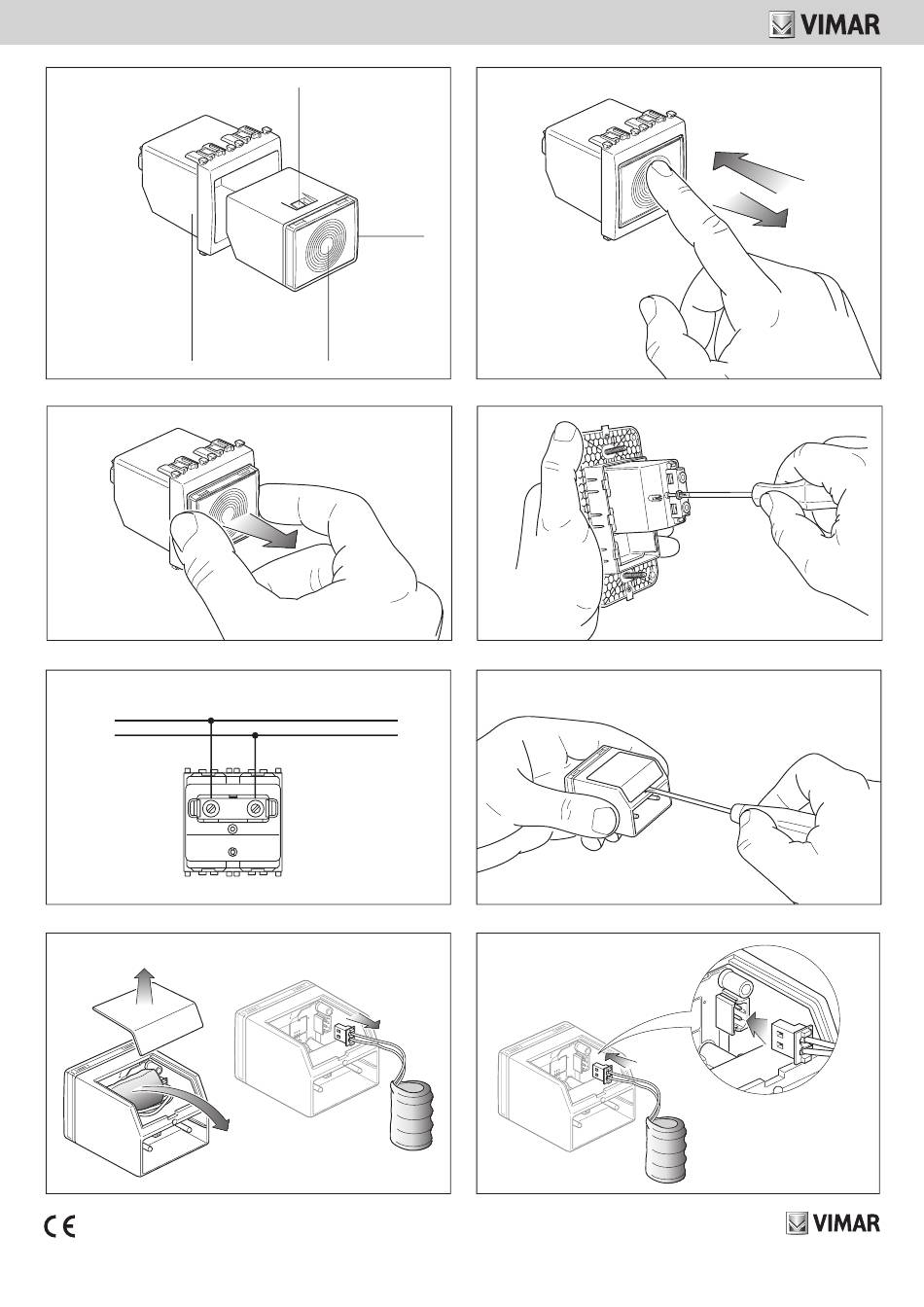 VIMAR

CE

VIMAR