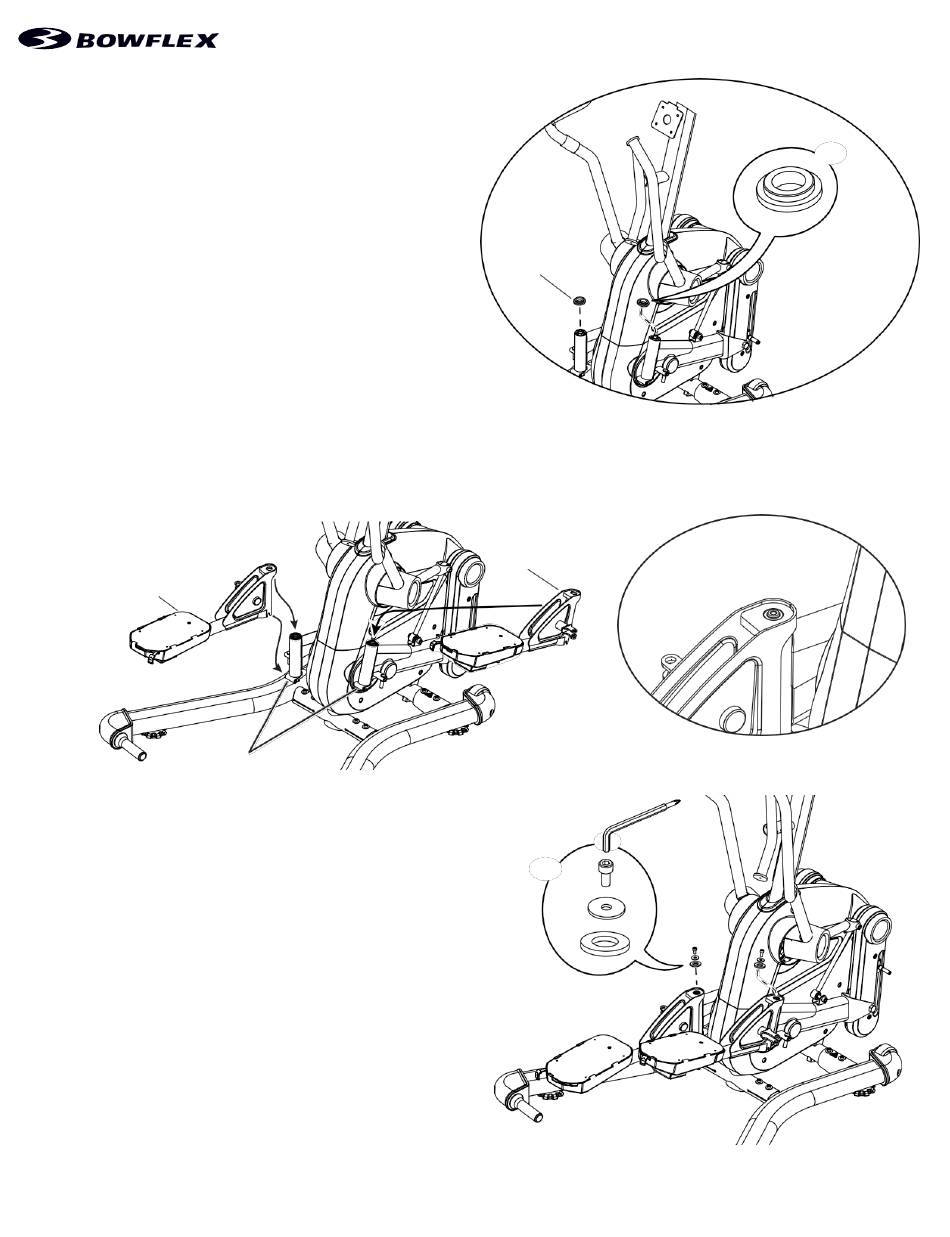 BOWFLEX