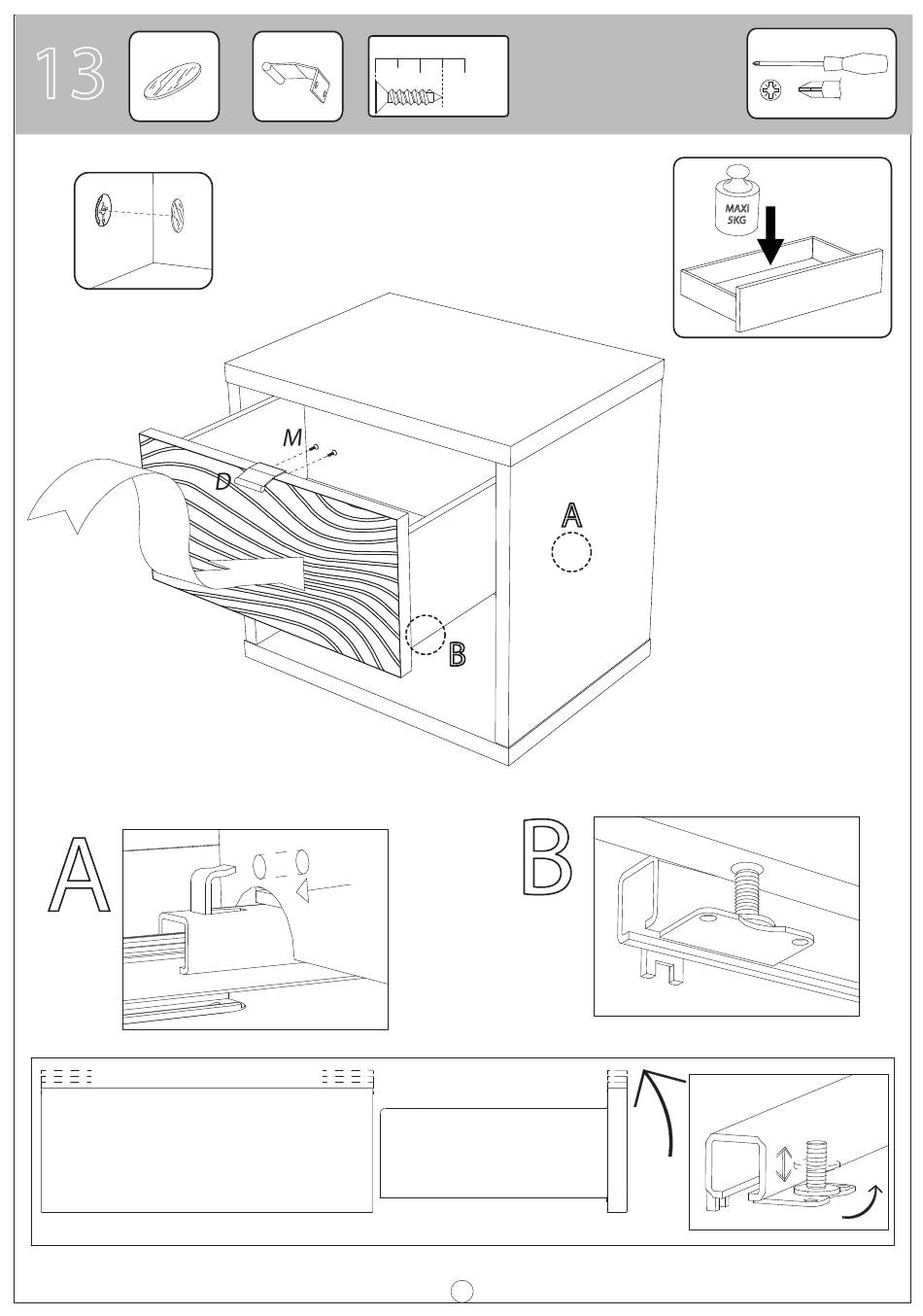 13

MAXI
5KG

M

D

A

B

A

B