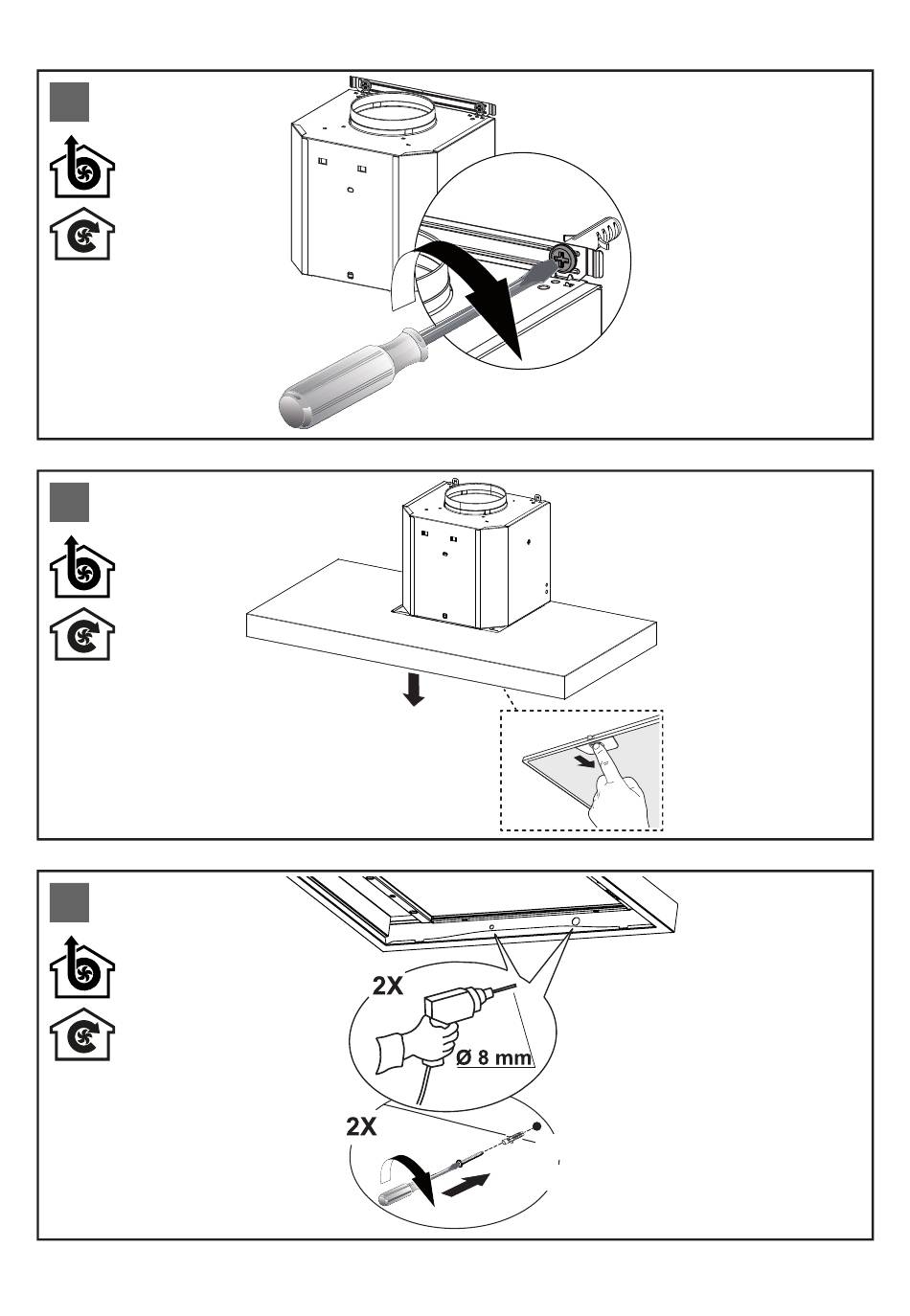 2X

Ø 8 mm

2X