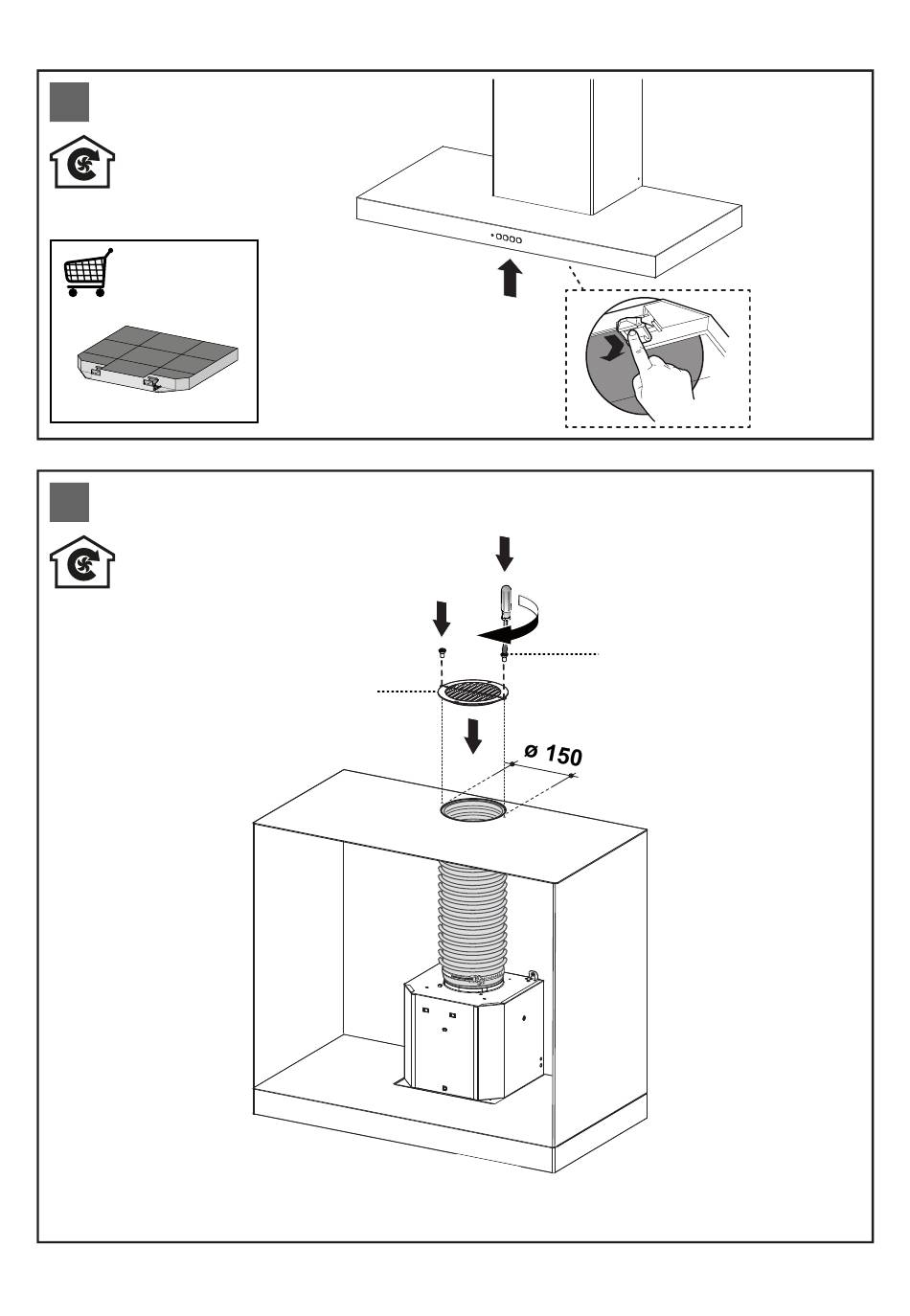 ø 150