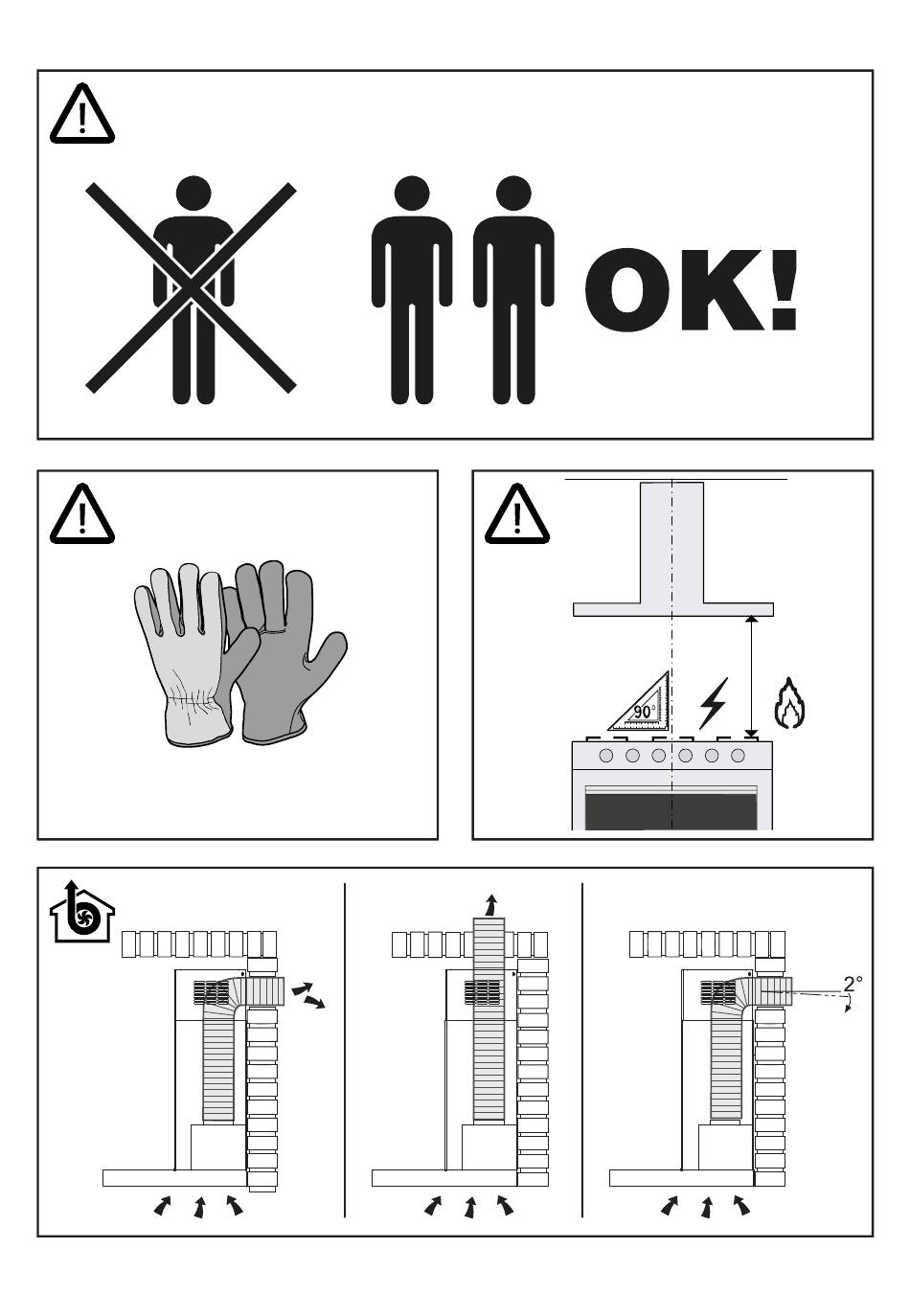 OK!

90°

2°