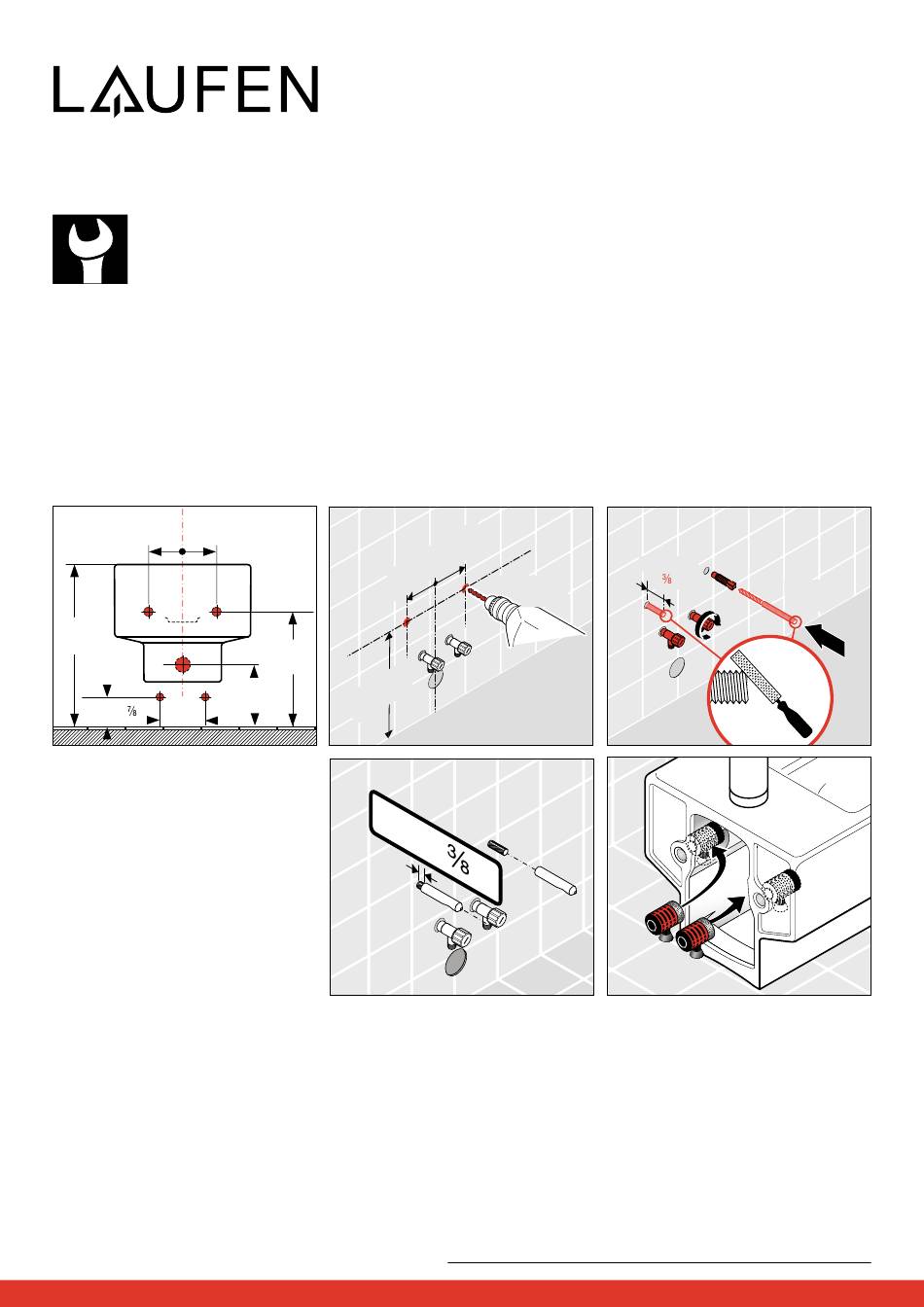 LAUFEN

$\frac{7}{8}$

$\frac{3}{8}$

$\frac{3}{8}$