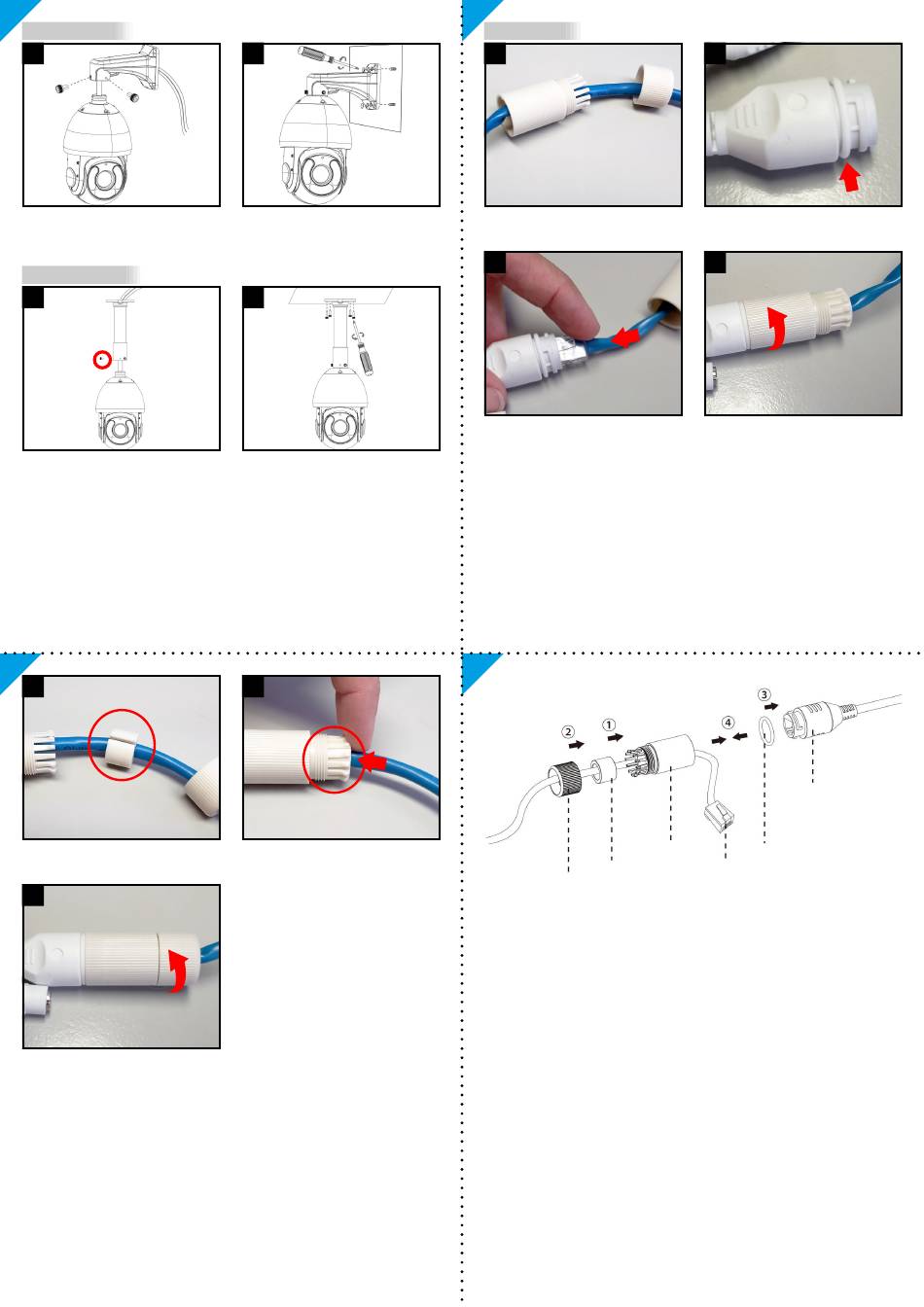 ②
①
④
③