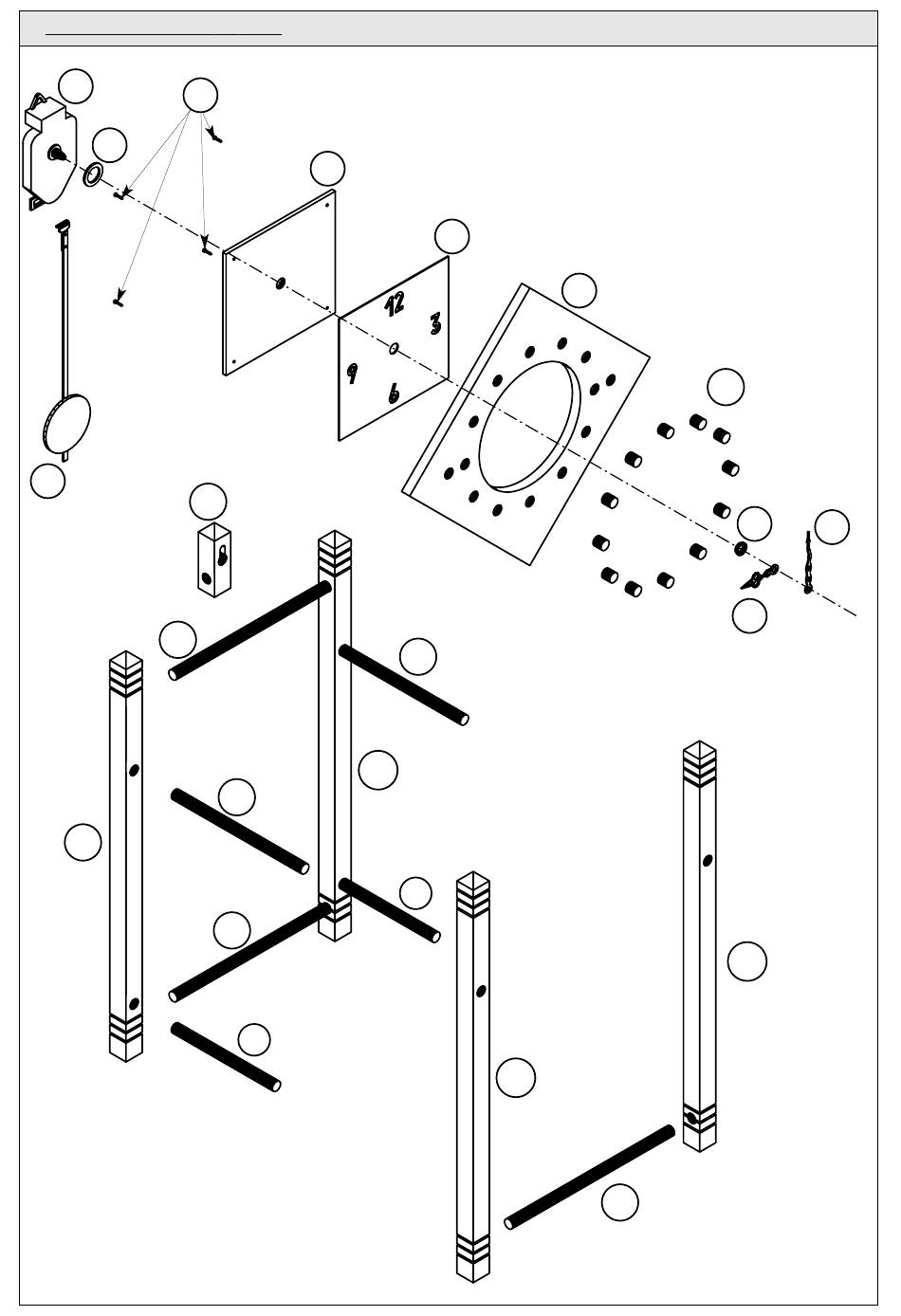 12
3
9
6