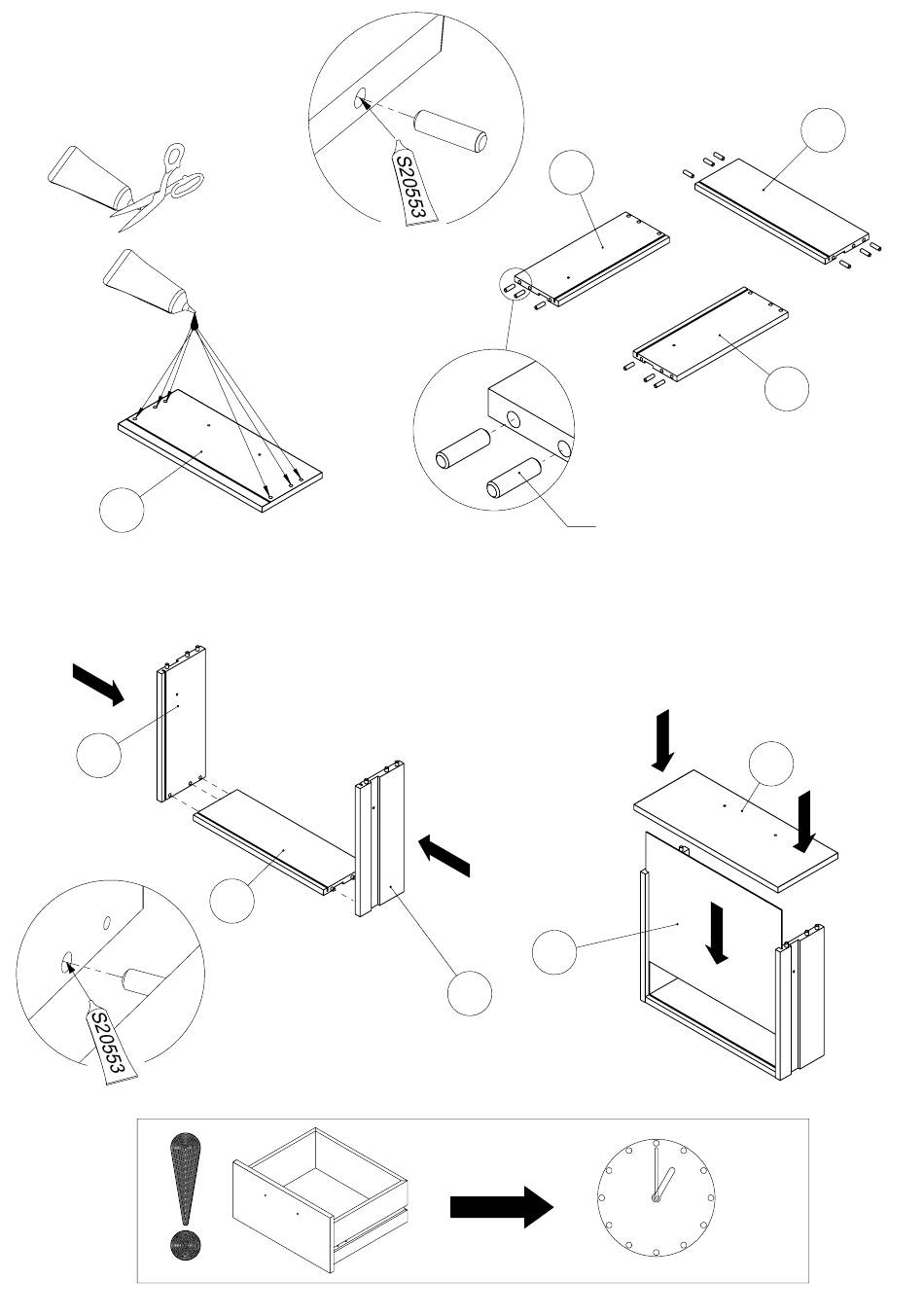 S20553

S20553