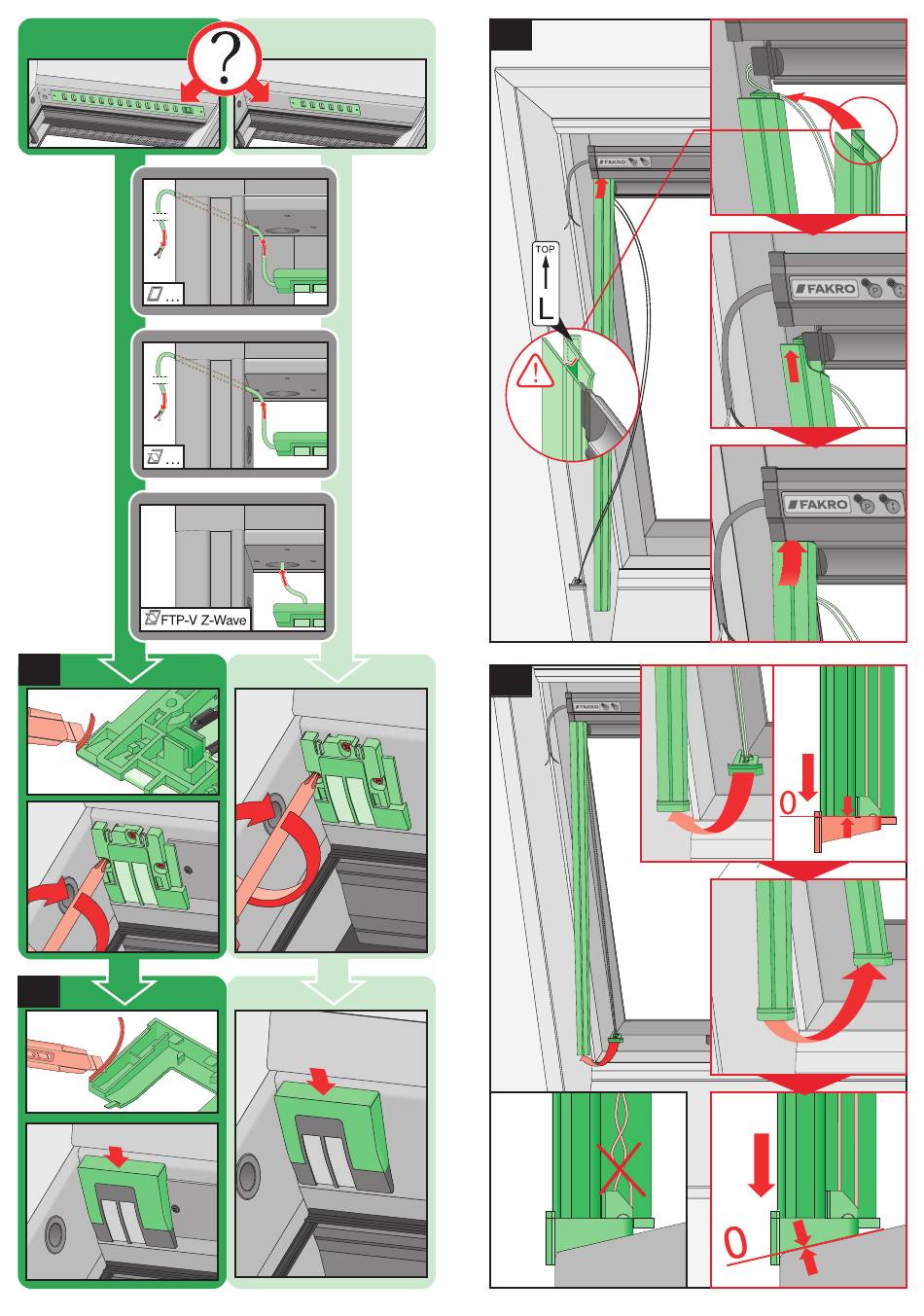 ?

...

...

FTP-V Z-Wave

FAKRO

TOP

L

FAKRO

FAKRO

FAKRO

0

0