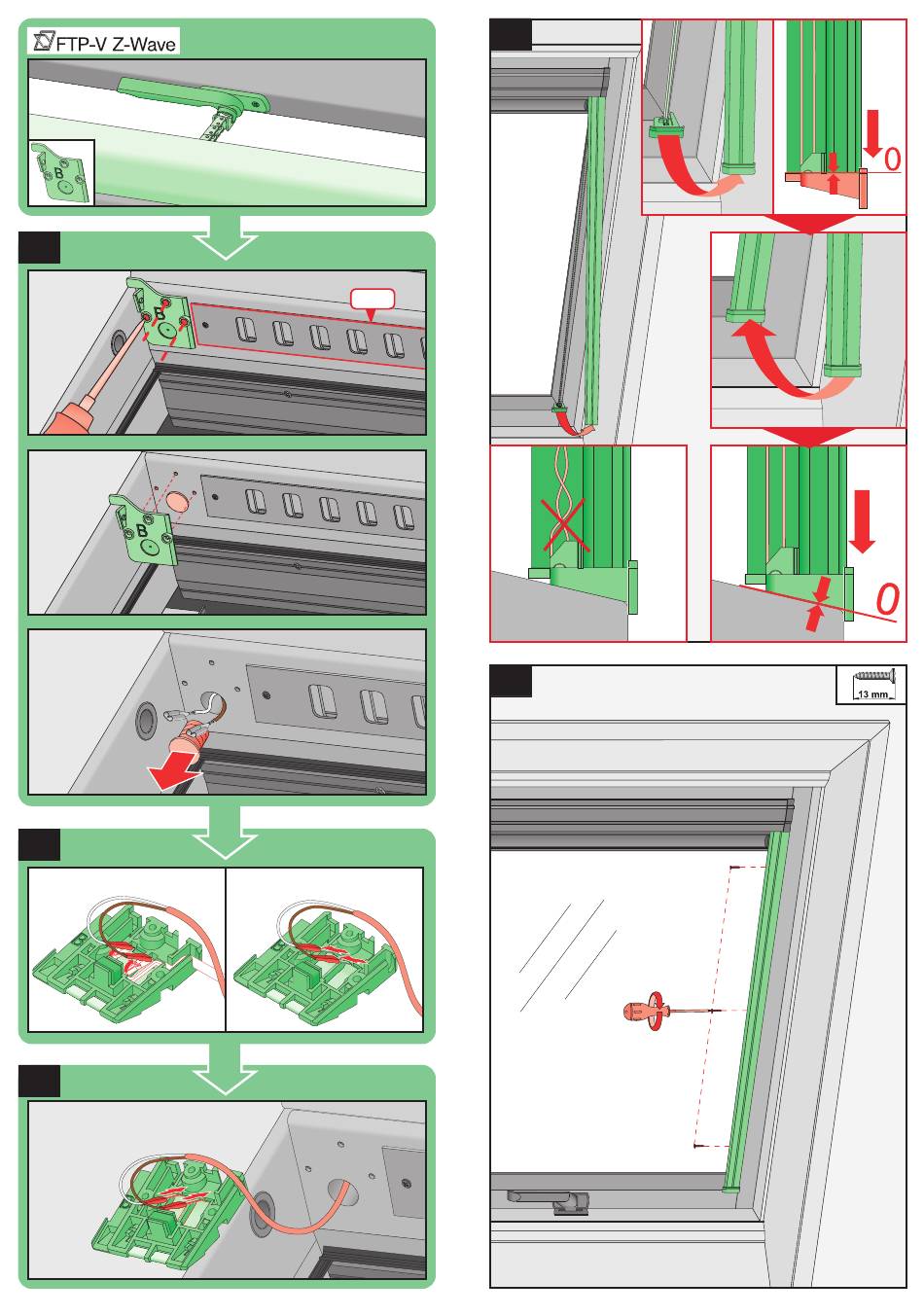 FTP-V Z-Wave

B

B

B

0

0

13 mm