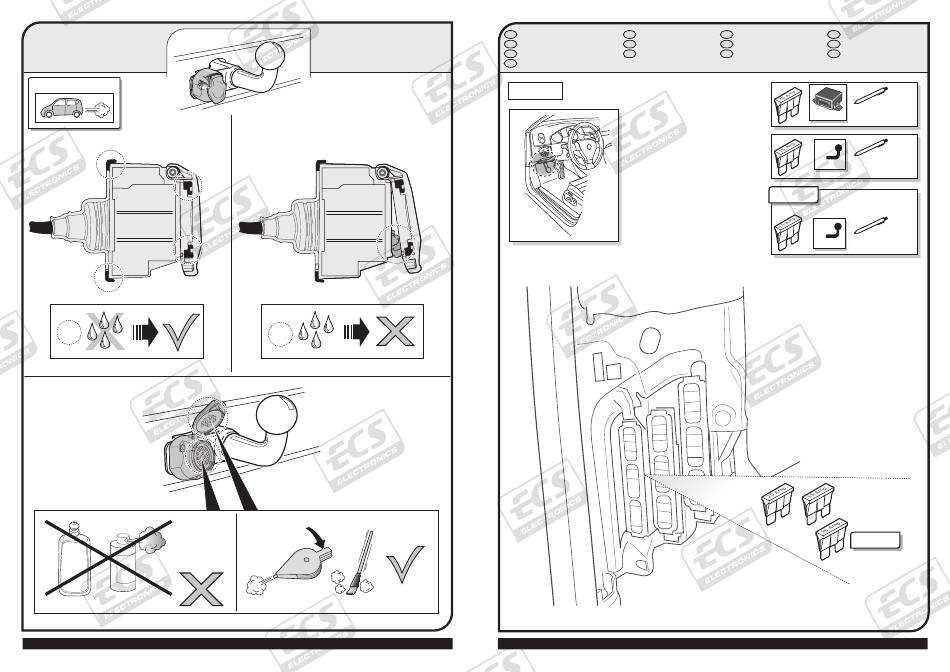 ECS ELECTRONICS