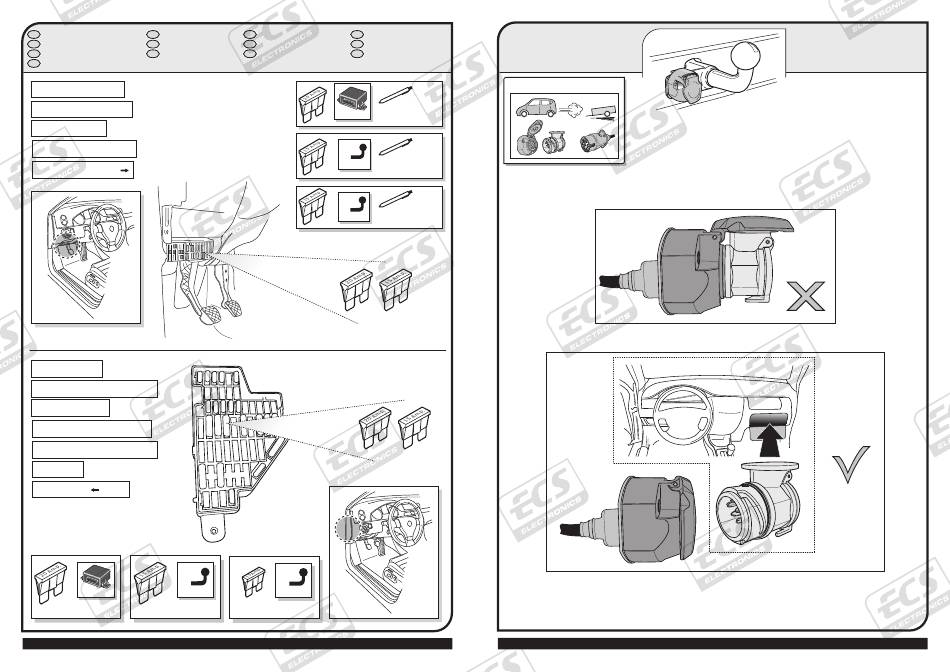 ECS ELECTRONICS