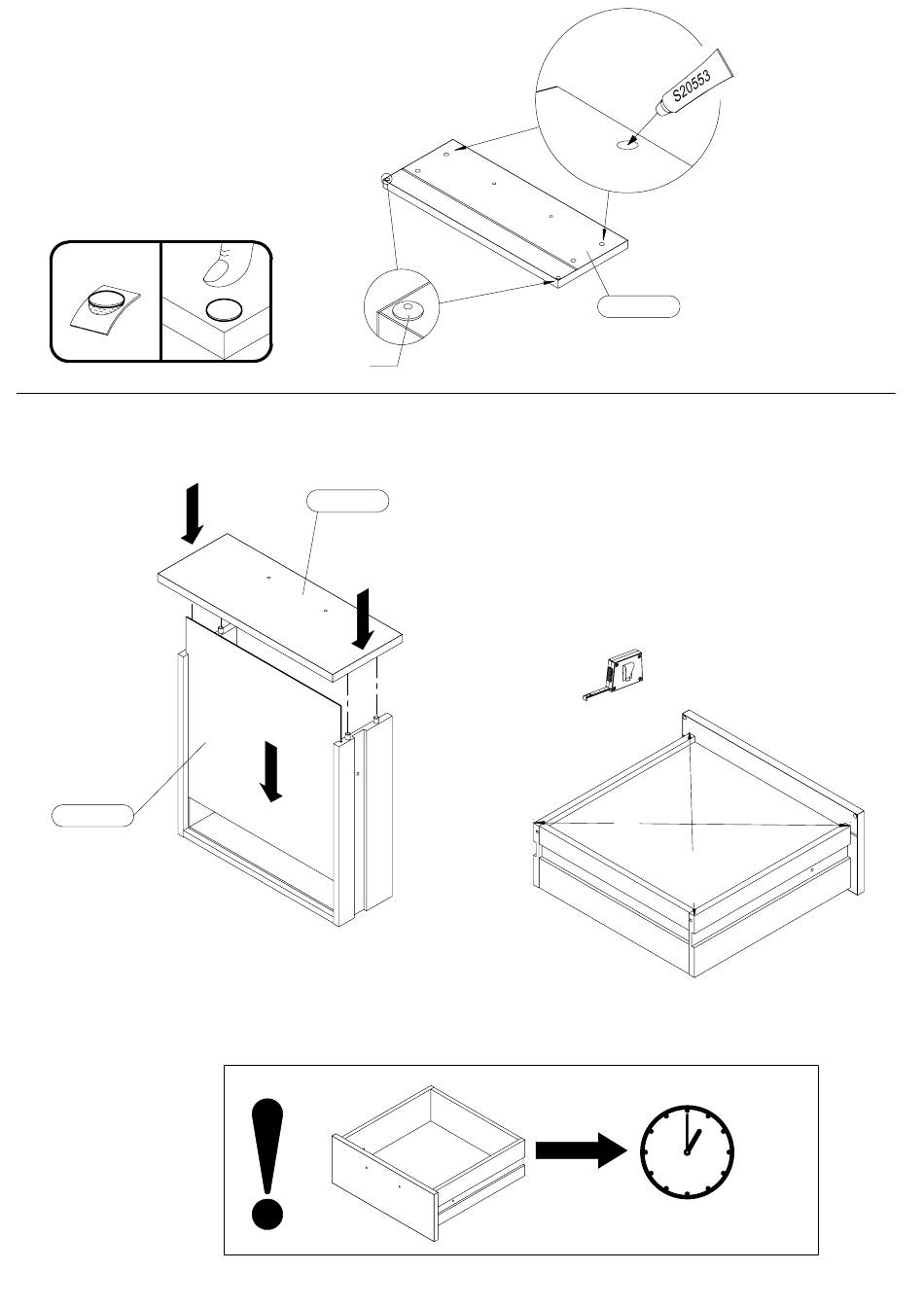 S20553