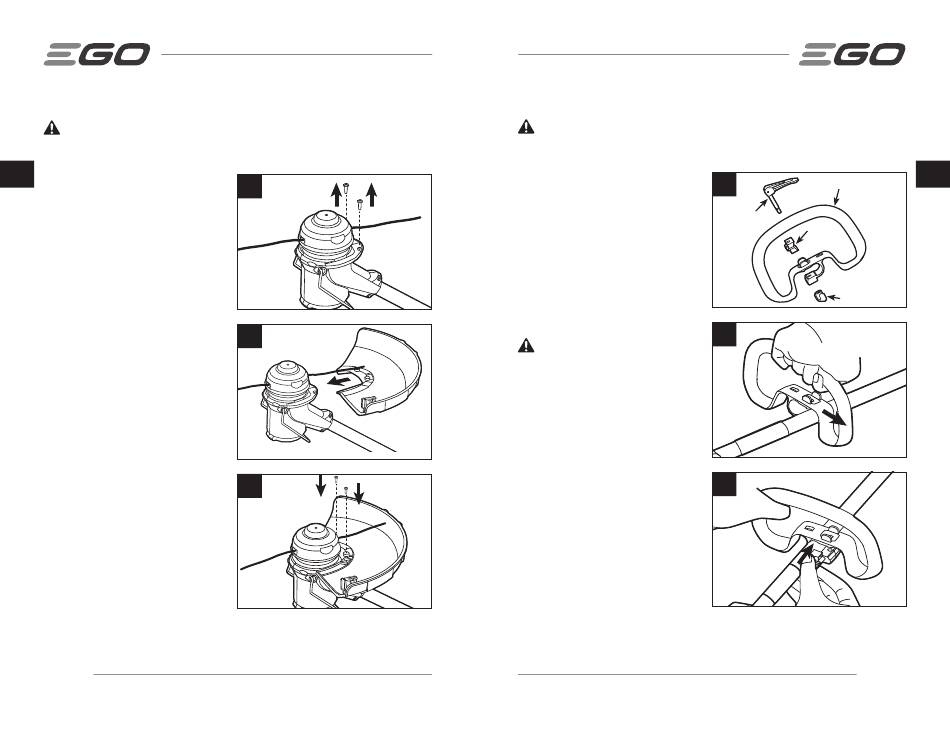 EGO

EGO