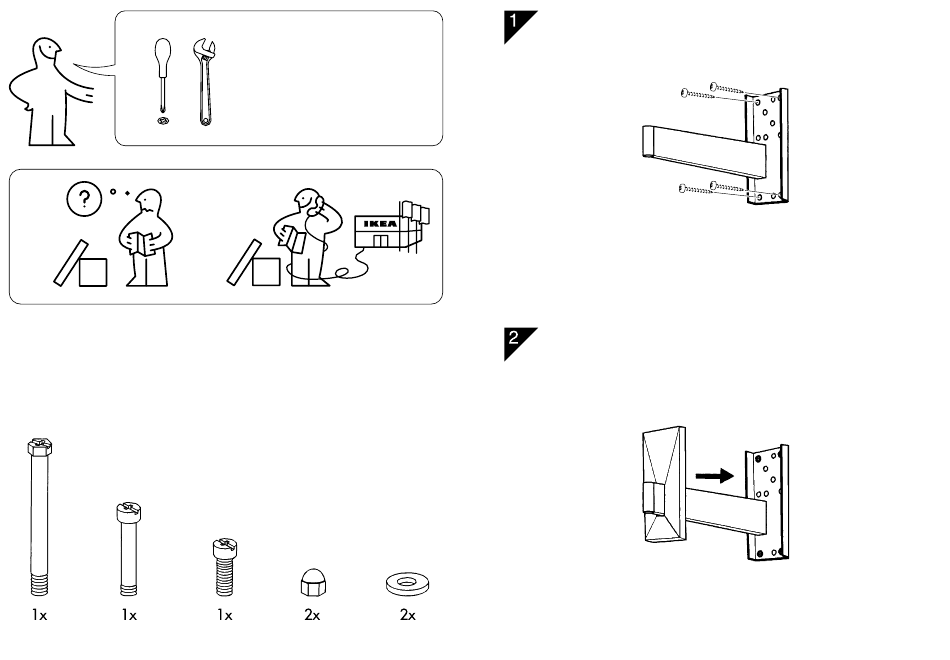 ?

IKEA

1x
1x
1x
2x
2x

1

2