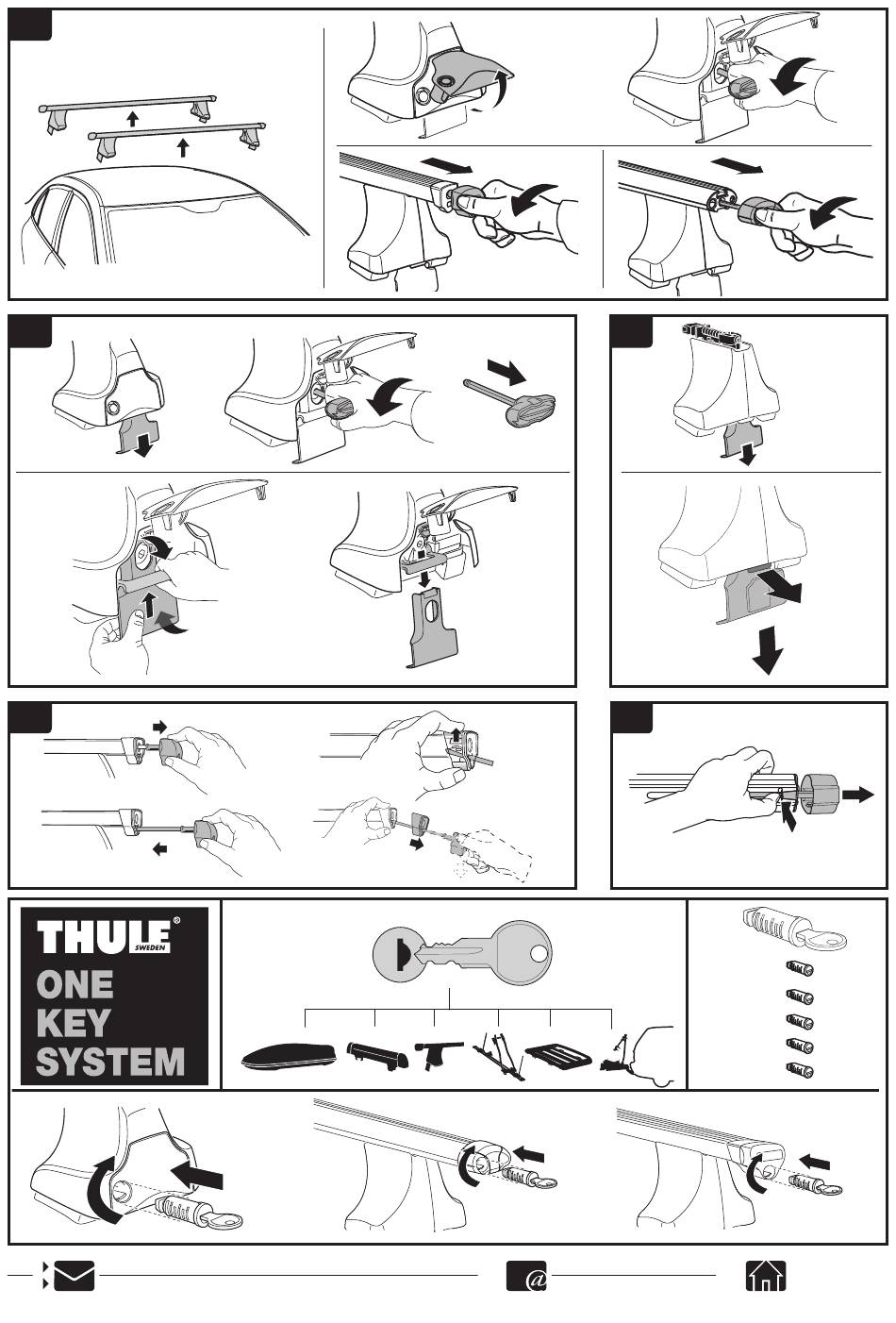 THULE® SWEDEN

ONE KEY SYSTEM

@