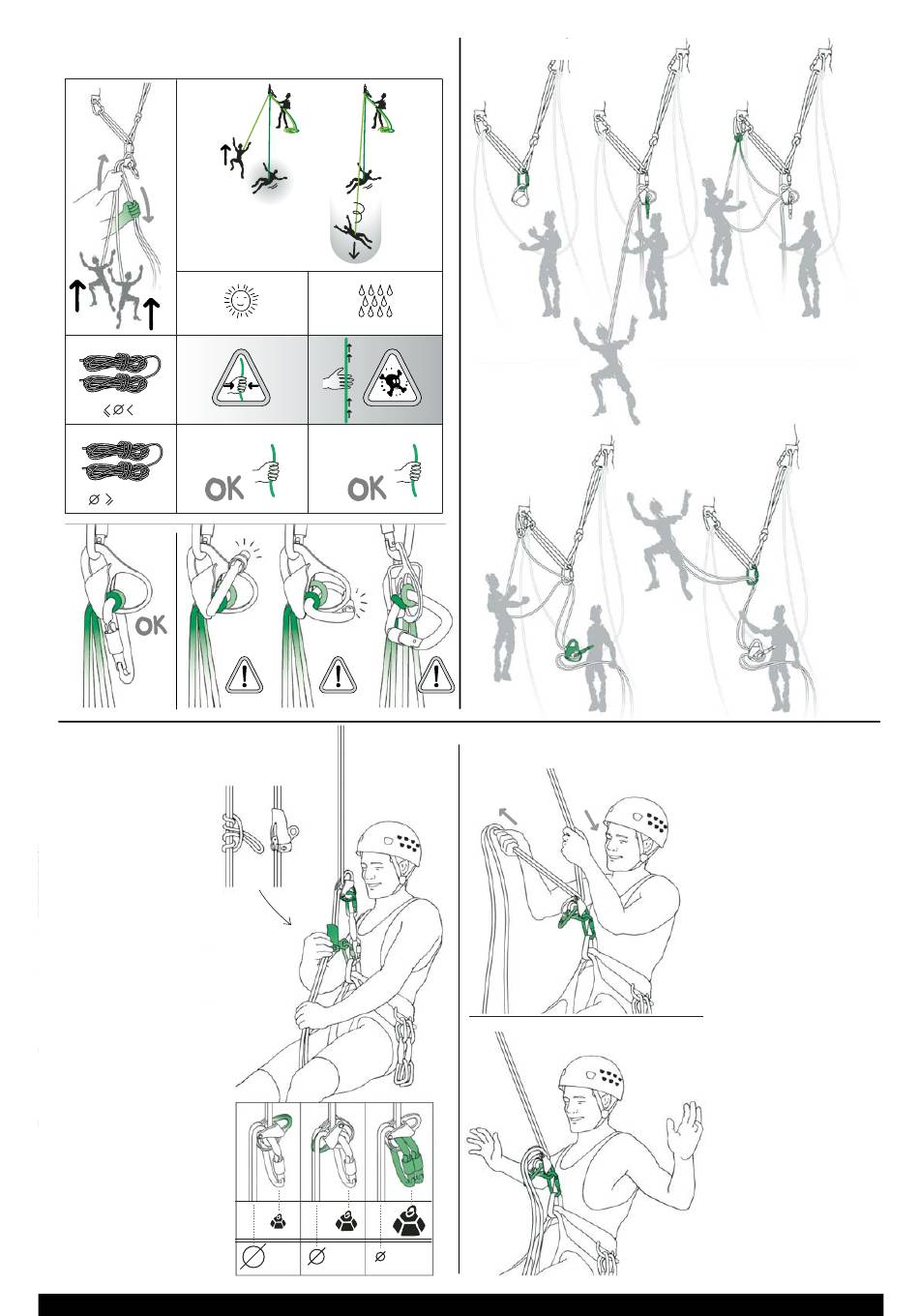 OK

OK

OK