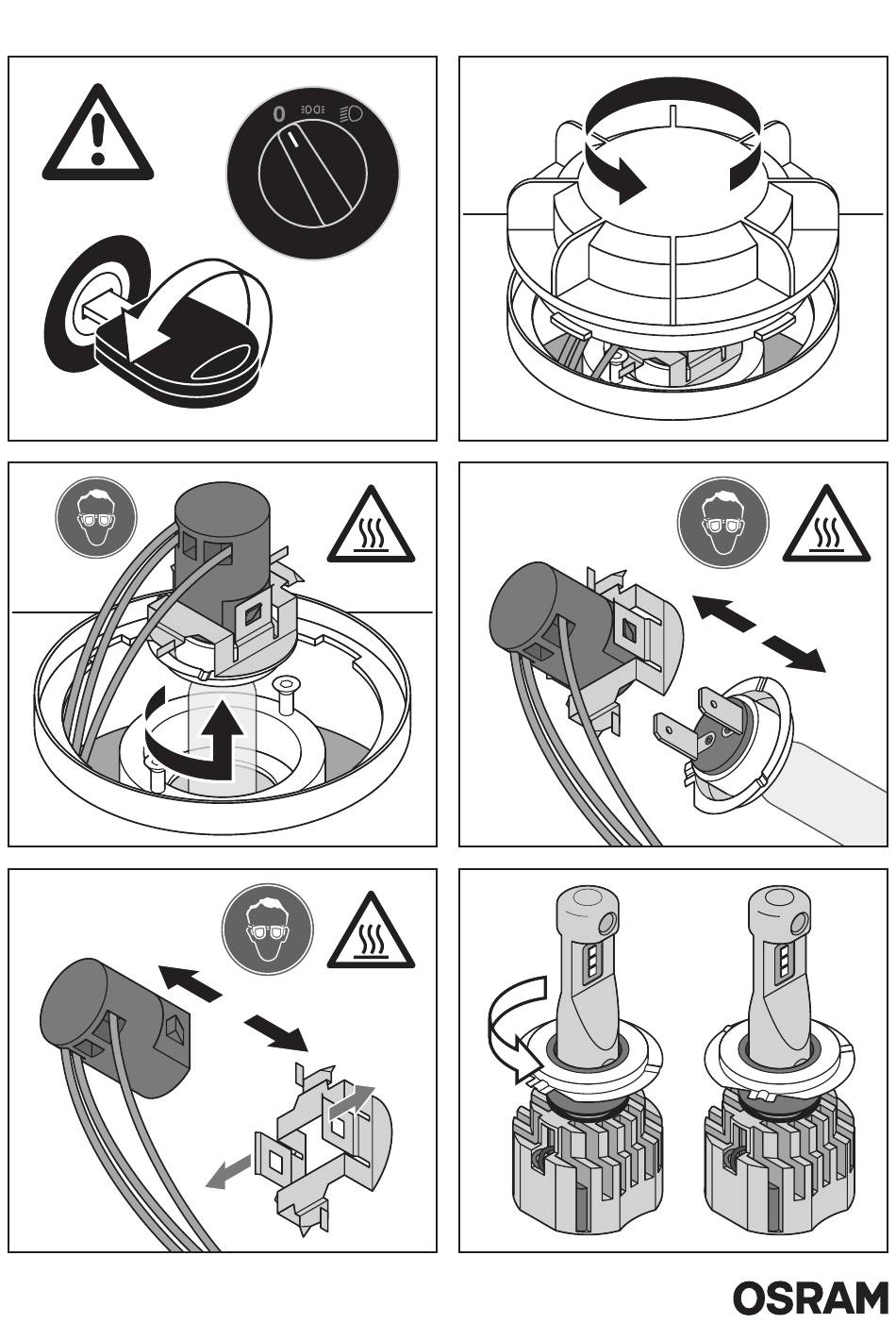 0

OSRAM