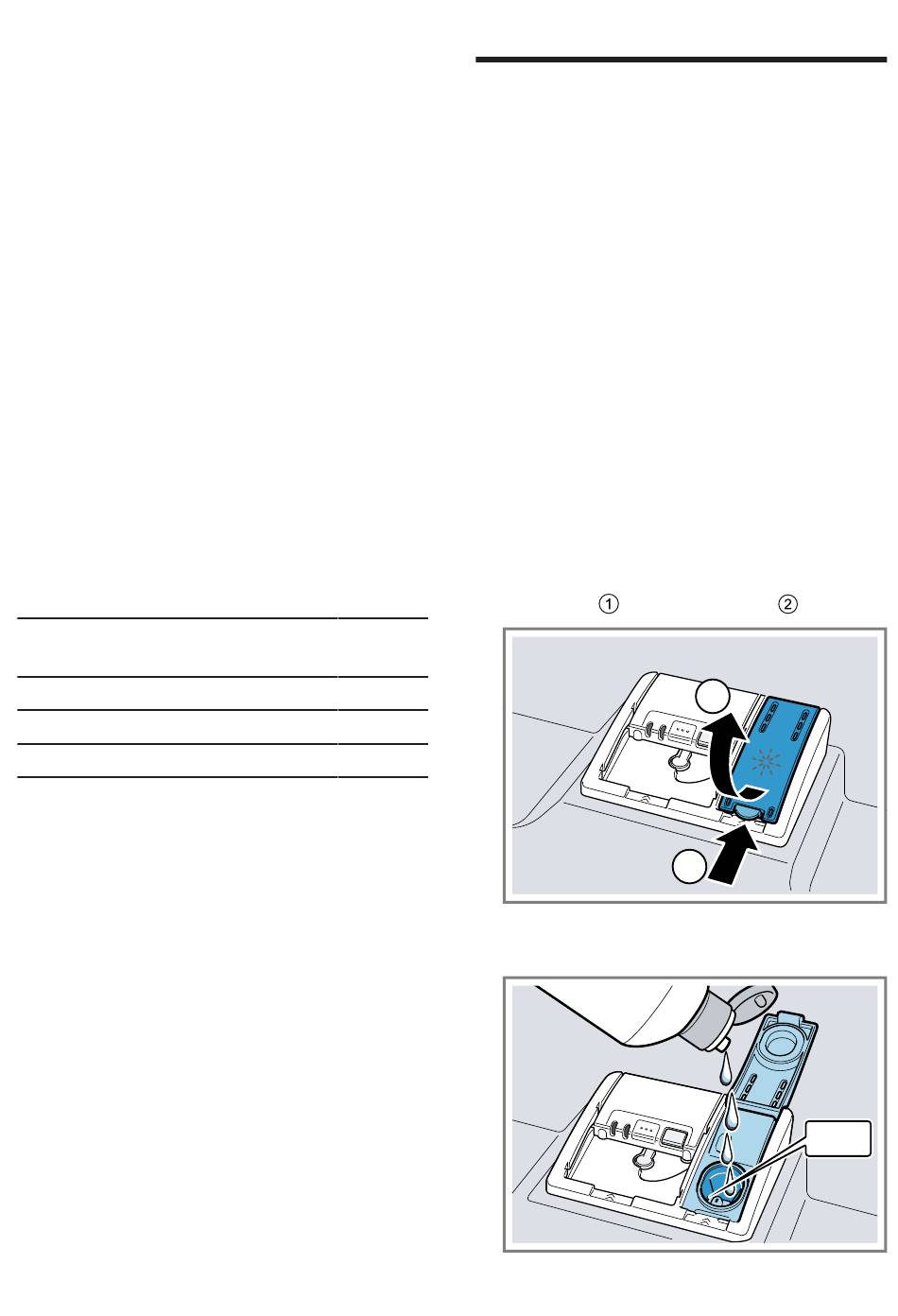 ① ②