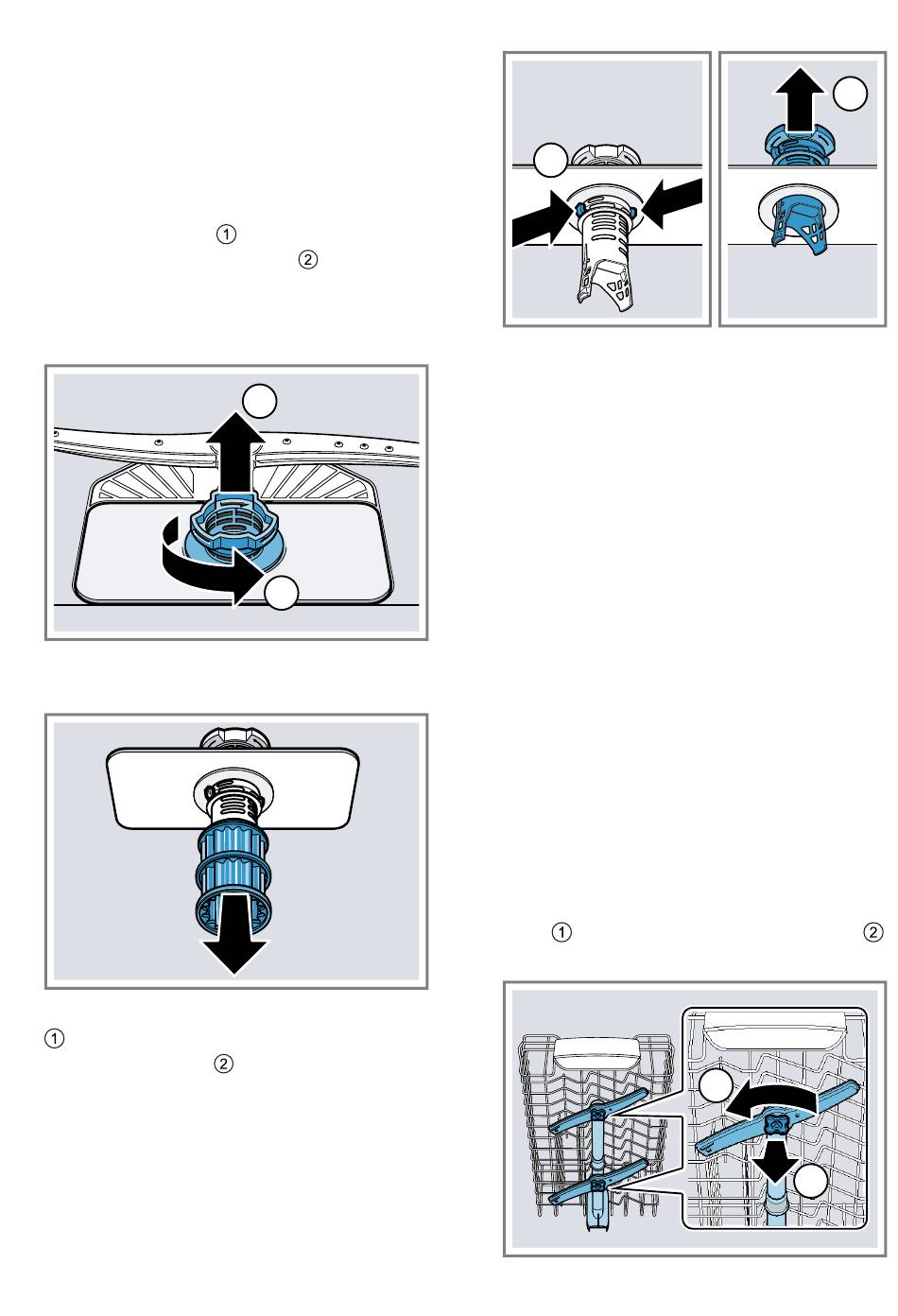 ①
②

①
②

①
②