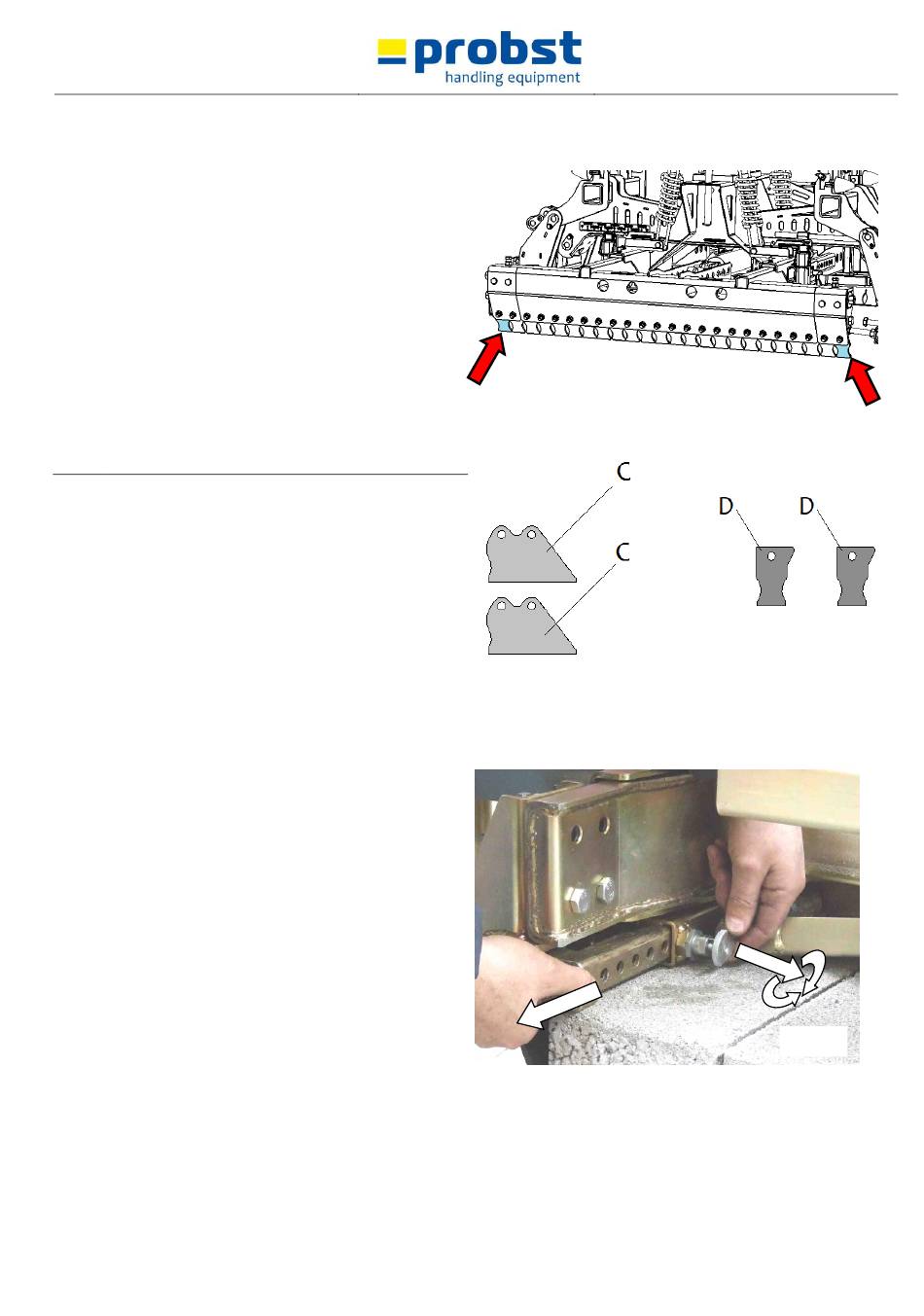 probst
handling equipment

C
C
D
D