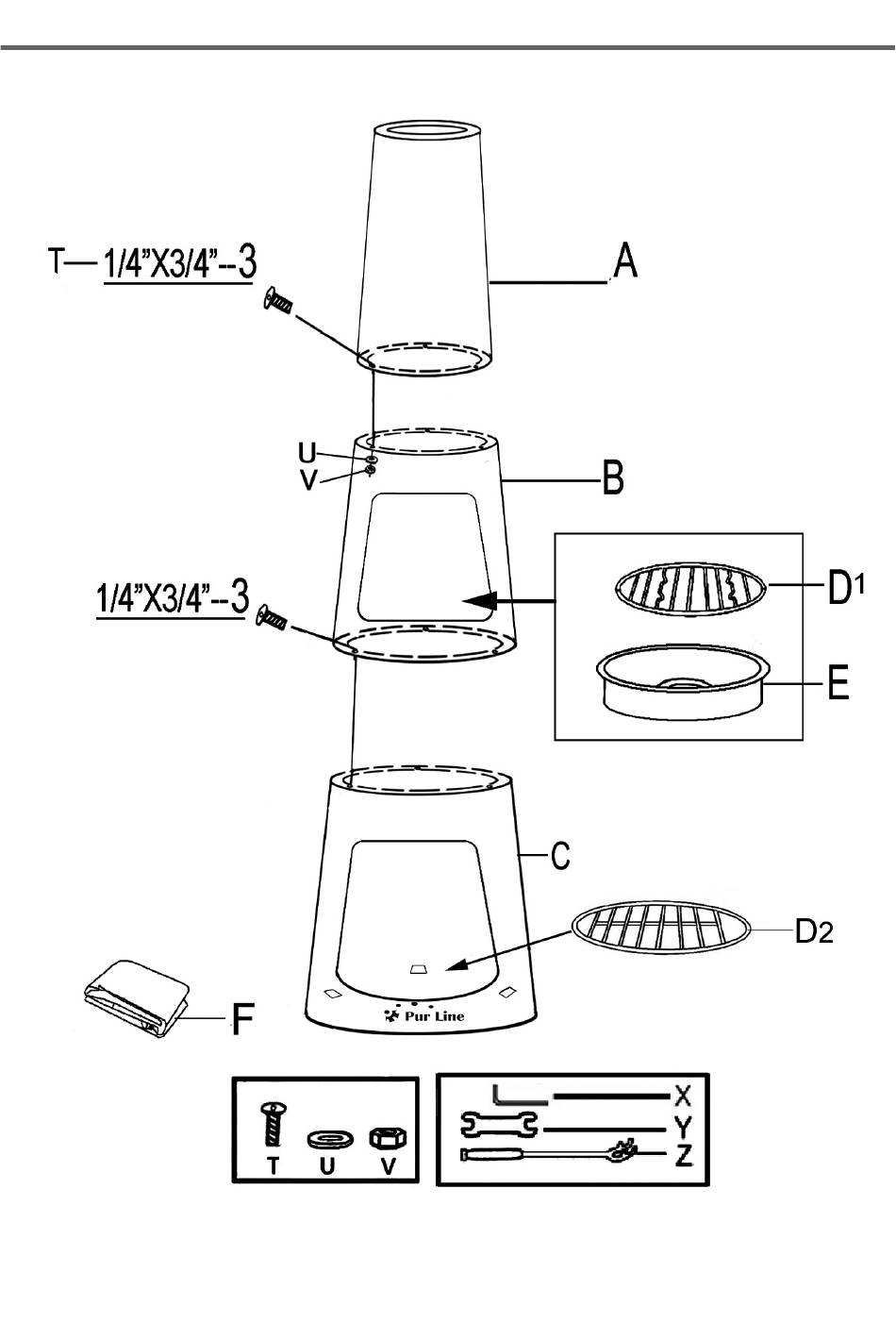 T— 1/4"X3/4"--3

A

U
V

B

1/4"X3/4"--3

D1

E

C

D2

Pur Line

F

T U V

X
Y
Z