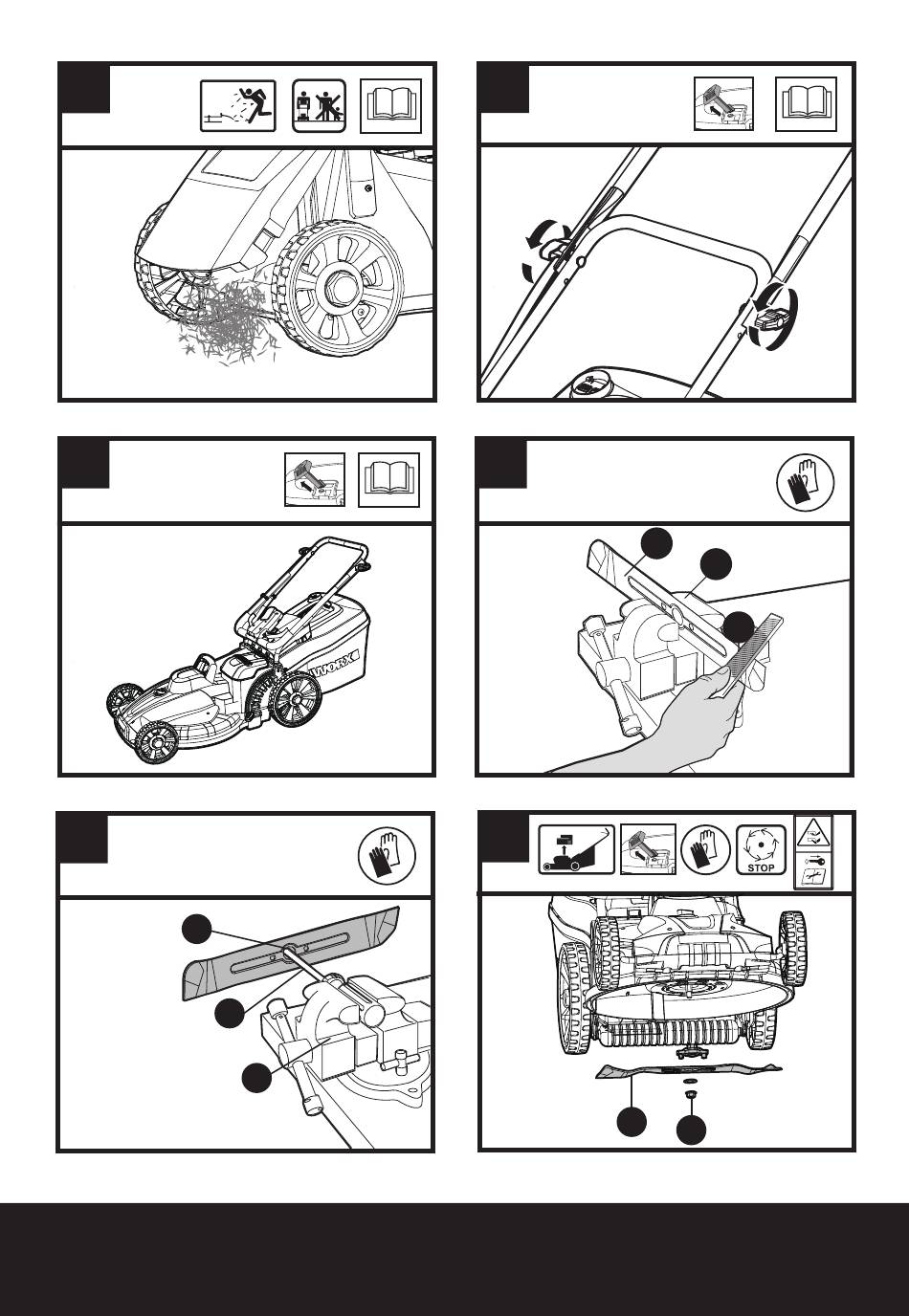 WORX

STOP