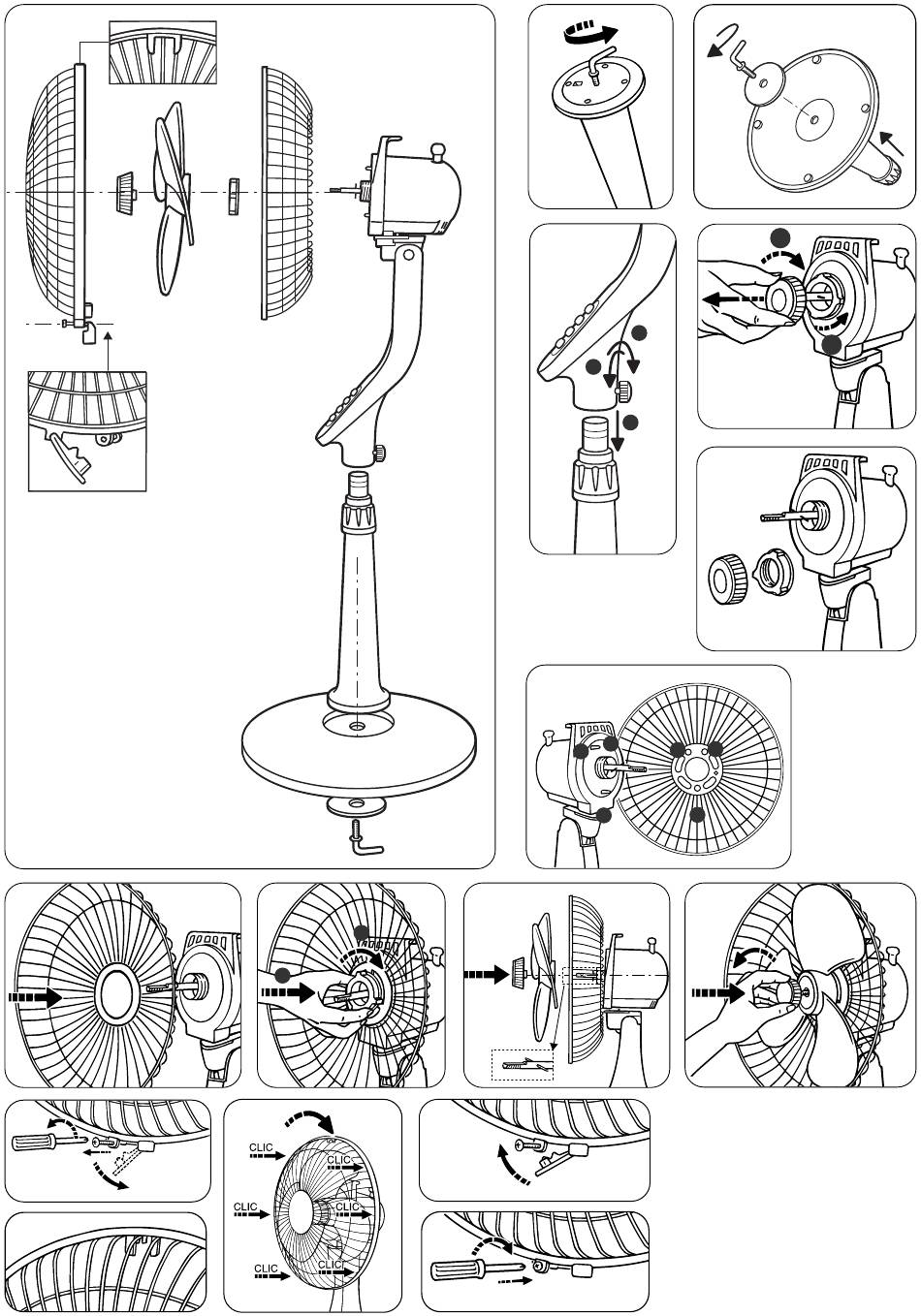 CLIC
CLIC
CLIC
CLIC
CLIC
CLIC