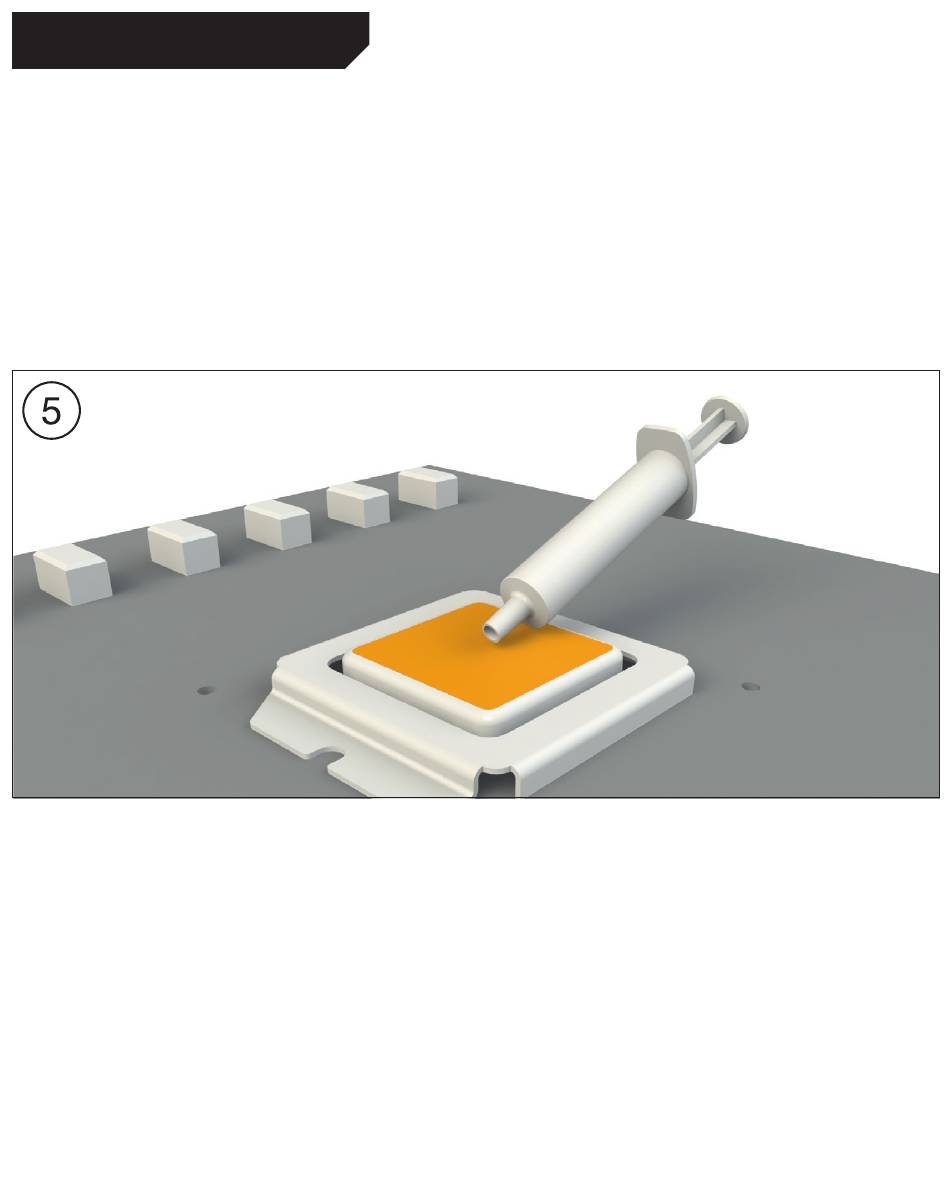 5