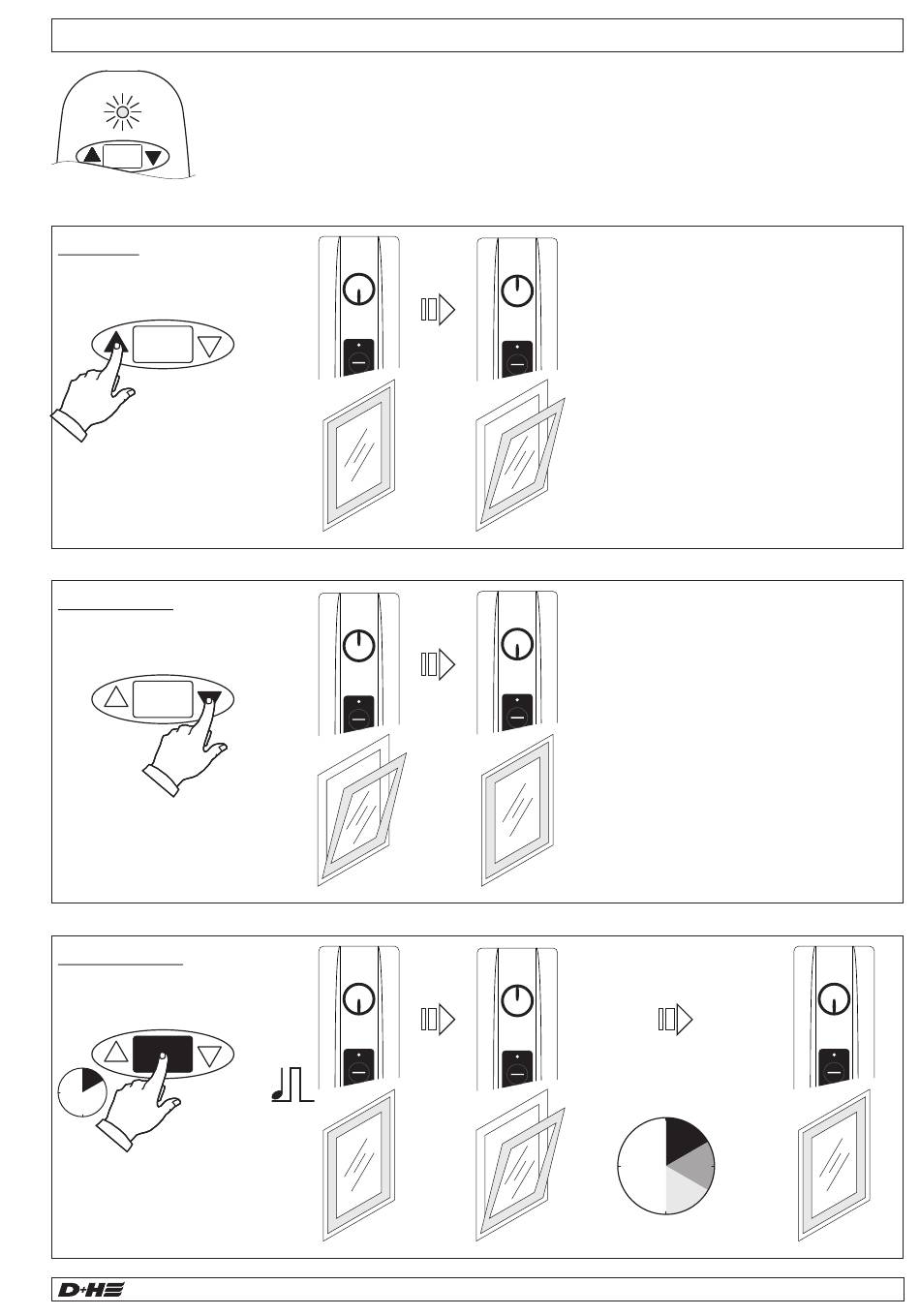 D+H