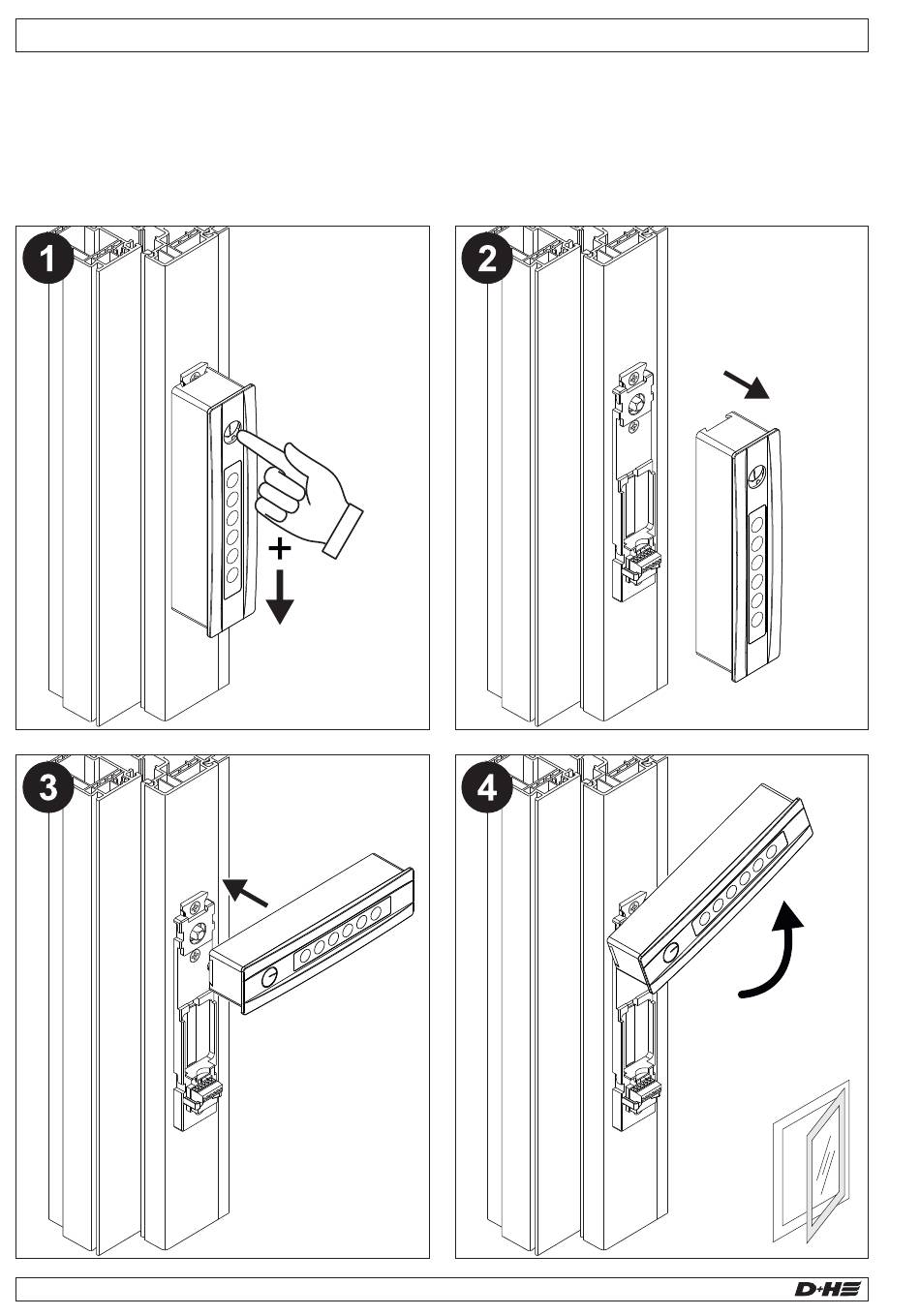 1

+

2

3

4

D+H