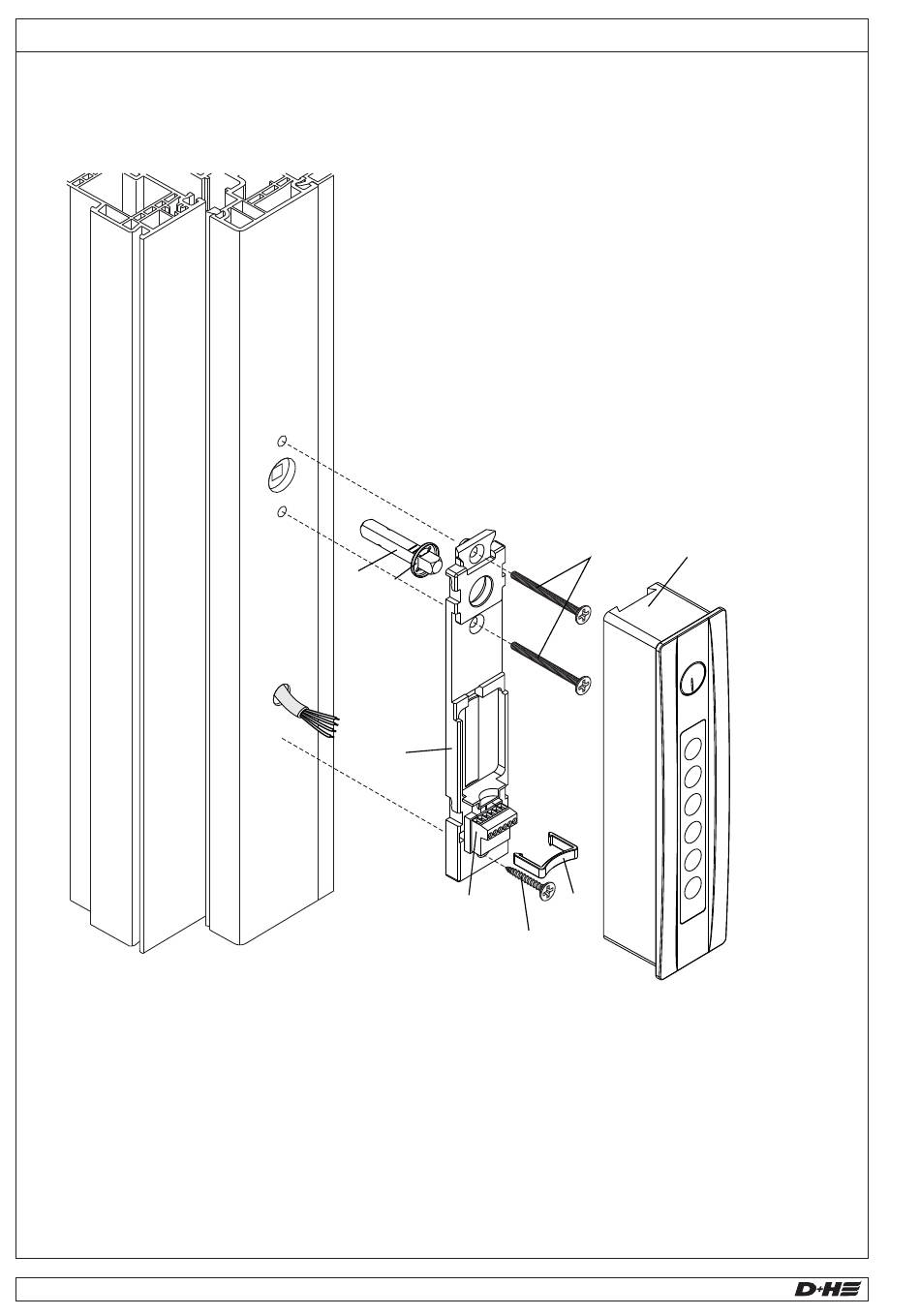 D+H