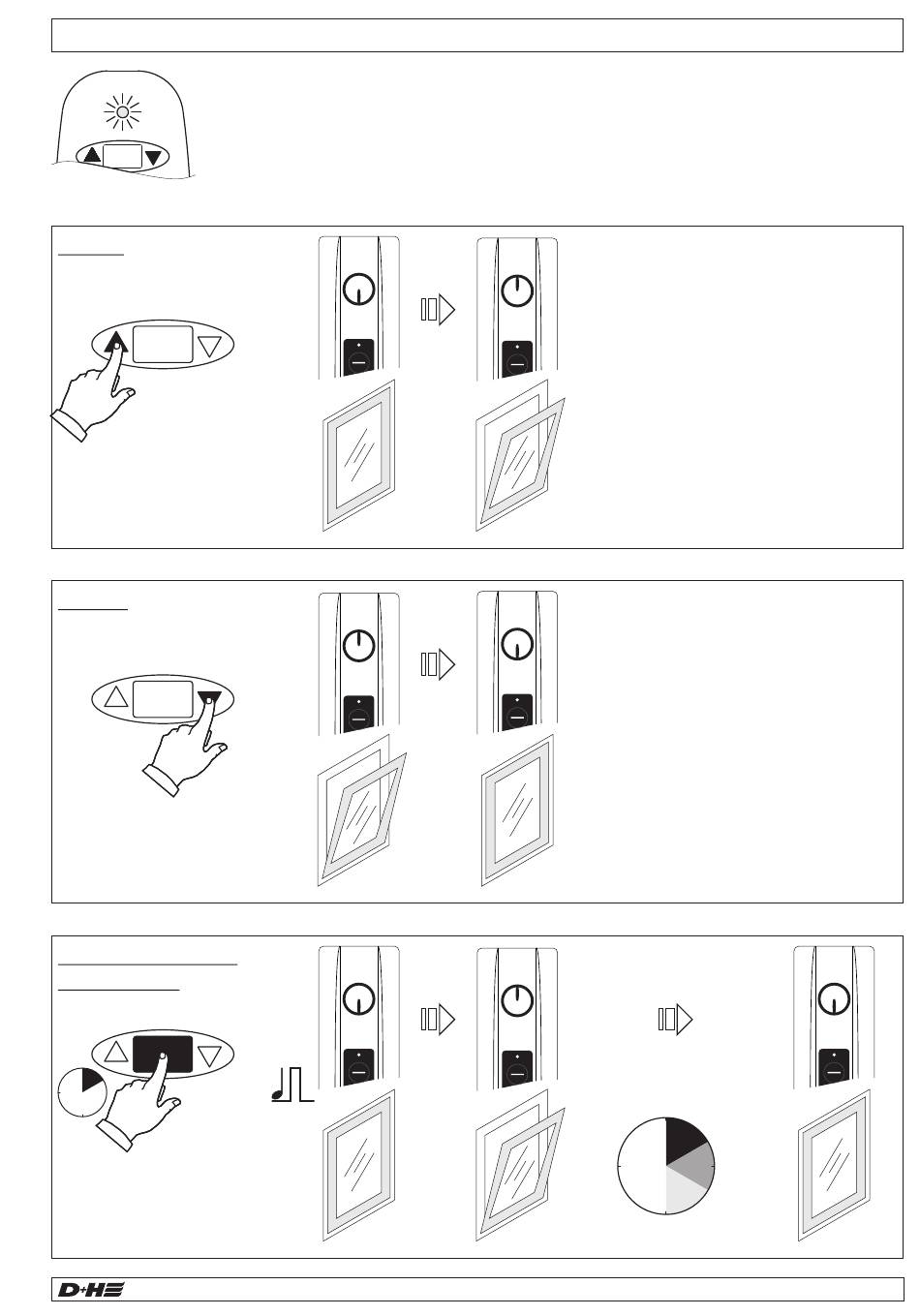 D+H