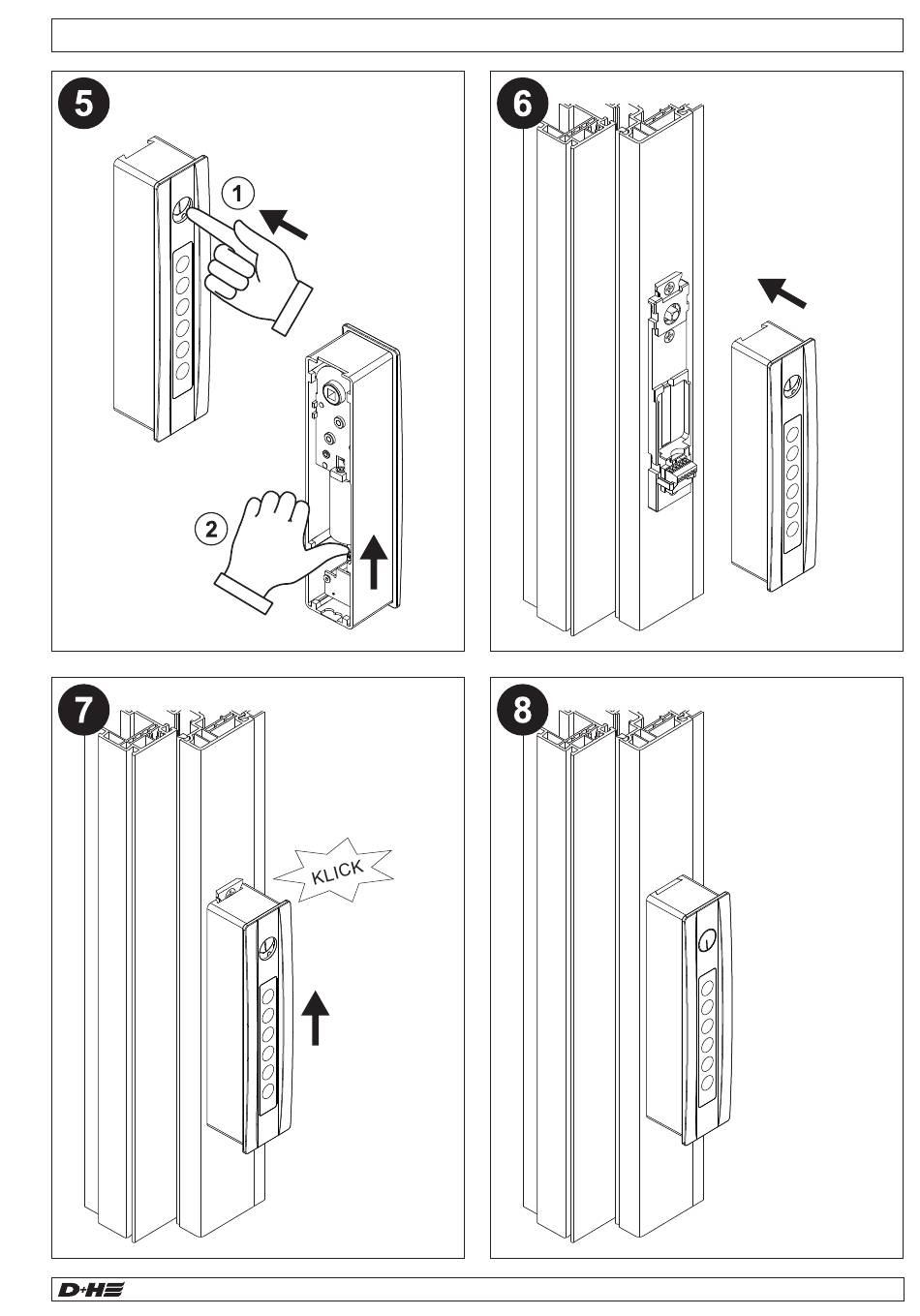 5

1

2

6

7

KLICK

8

D+H